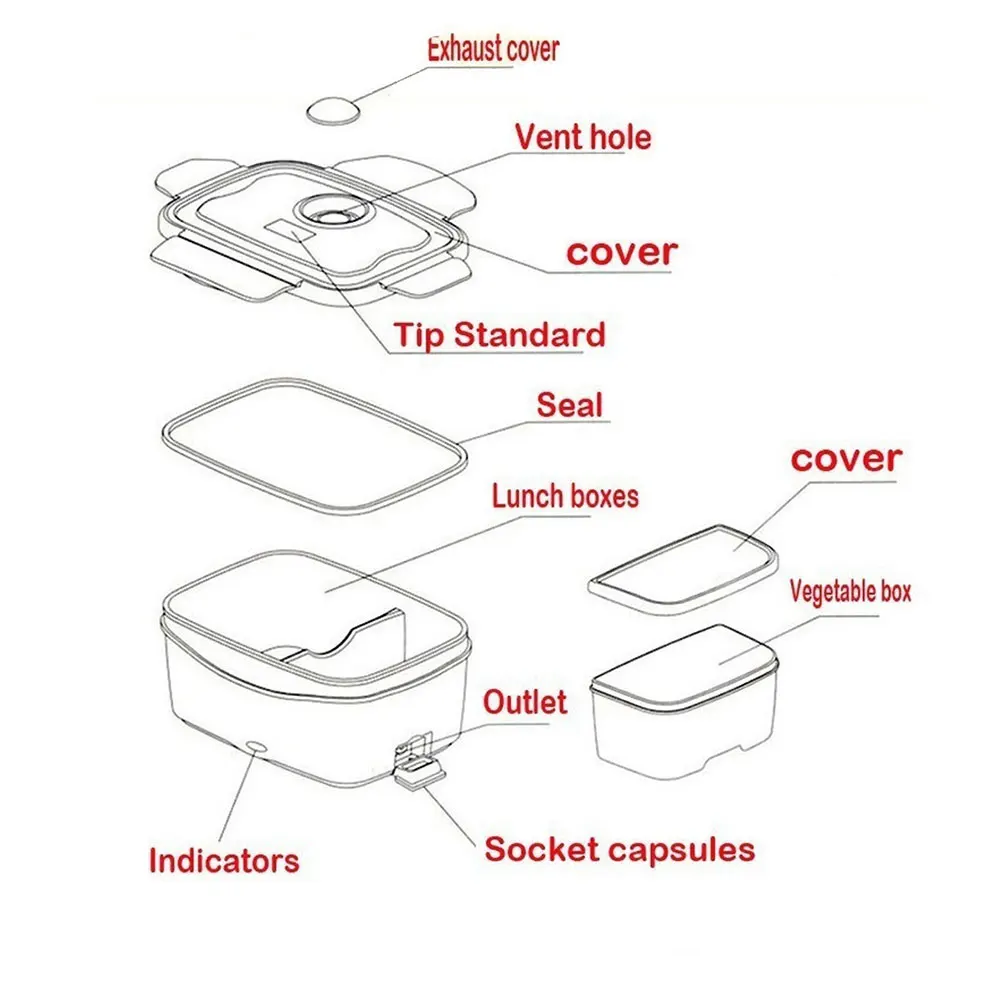 Exhaust cover

Vent hole

cover

Tip Standard

Seal

Lunch boxes

cover

Vegetable box

Outlet

Indicators

Socket capsules