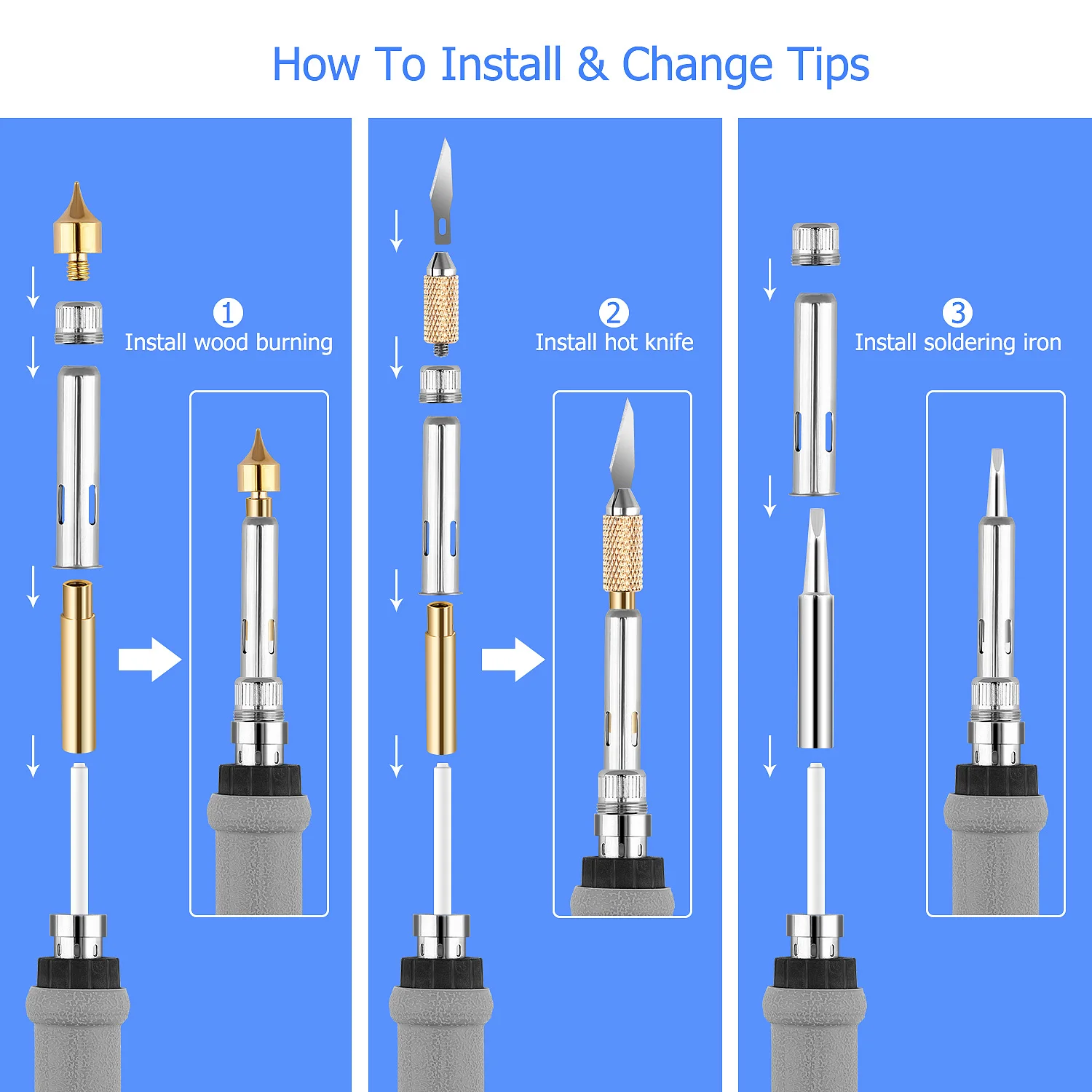 How To Install & Change Tips

1
Install wood burning

2
Install hot knife

3
Install soldering iron