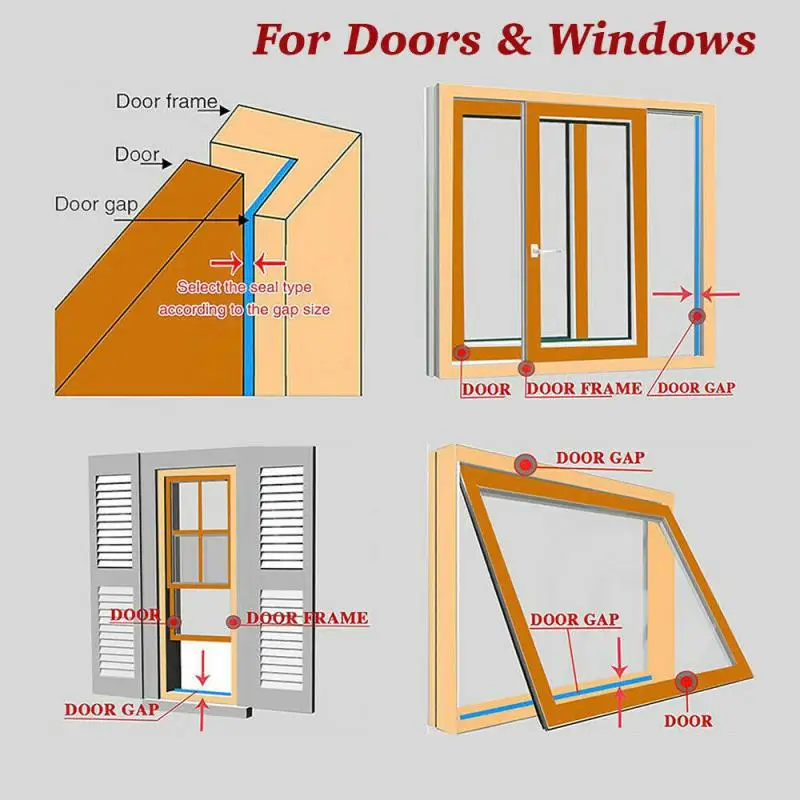 For Doors & Windows

Door frame
Door
Door gap
Select the seal type according to the gap size

DOOR
DOOR FRAME
DOOR GAP

DOOR
DOOR FRAME
DOOR GAP

DOOR GAP
DOOR GAP
DOOR