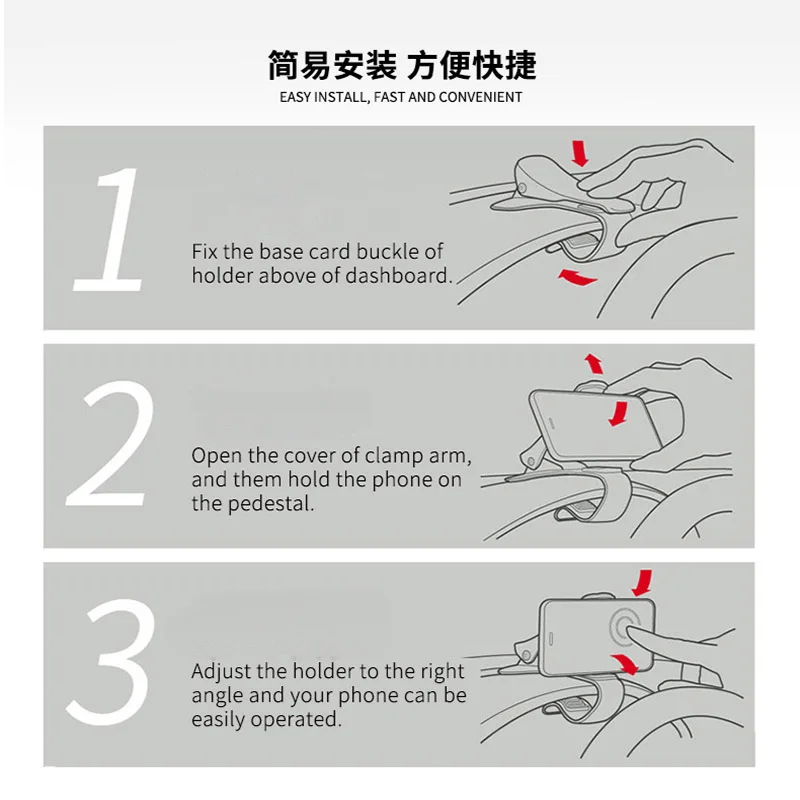 简易安装 方便快捷
EASY INSTALL, FAST AND CONVENIENT

1

Fix the base card buckle of holder above of dashboard.

2

Open the cover of clamp arm, and them hold the phone on the pedestal.

3

Adjust the holder to the right angle and your phone can be easily operated.