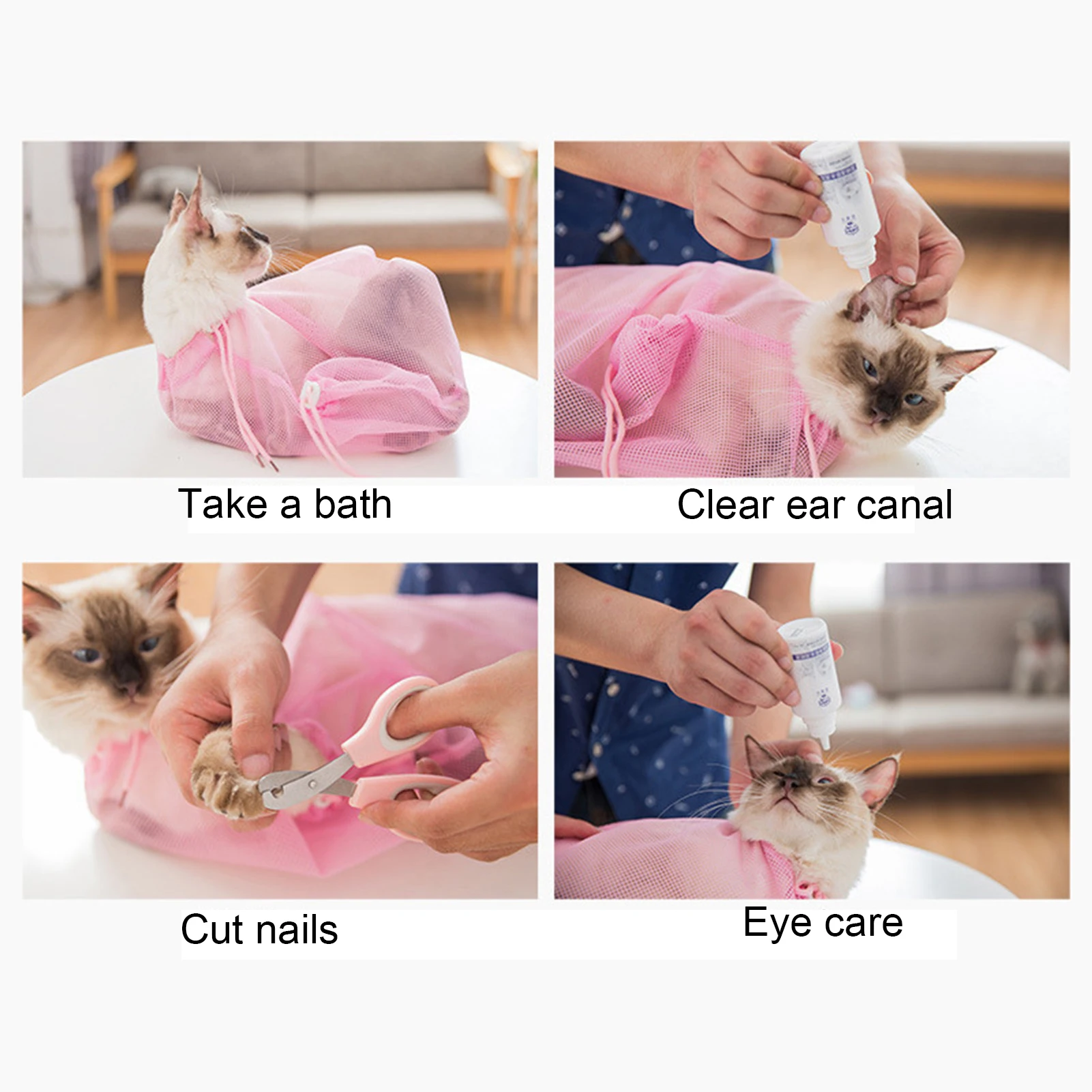 Take a bath

Clear ear canal

Cut nails

Eye care