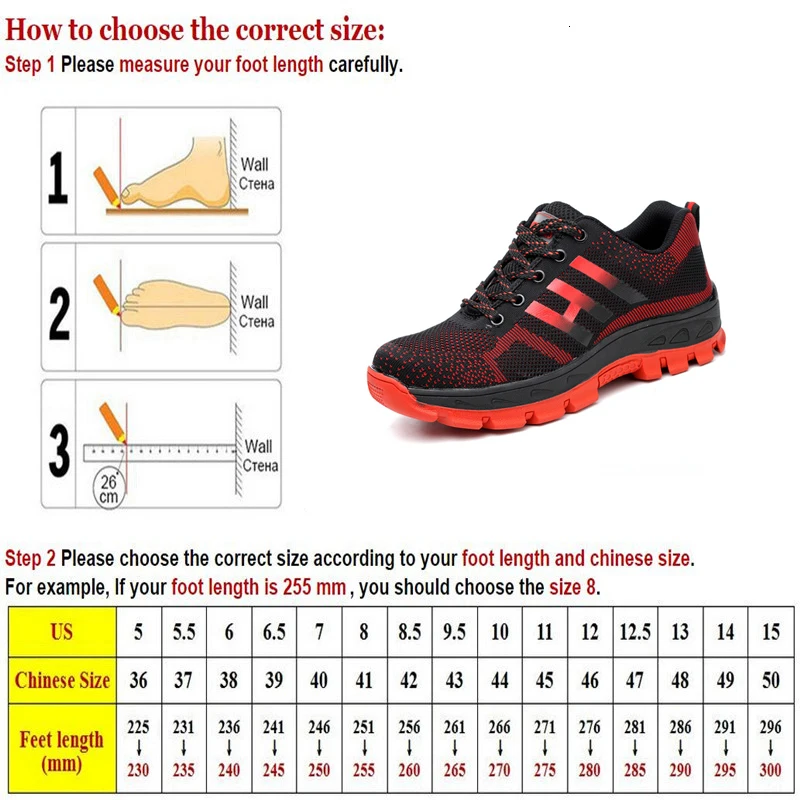 How to choose the correct size:
Step 1 Please measure your foot length carefully.

1
Wall
Стена

2
Wall
Стена

3
Wall
Стена
26 cm

Step 2 Please choose the correct size according to your foot length and chinese size.
For example, If your foot length is 255 mm , you should choose the size 8.

| US | 5 | 5.5 | 6 | 6.5 | 7 | 8 | 8.5 | 9.5 | 10 | 11 | 12 | 12.5 | 13 | 14 | 15 |
|---|---|---|---|---|---|---|---|---|---|---|---|---|---|---|---|
| Chinese Size | 36 | 37 | 38 | 39 | 40 | 41 | 42 | 43 | 44 | 45 | 46 | 47 | 48 | 49 | 50 |
| Feet length (mm) | 225 ↓ 230 | 231 ↓ 235 | 236 ↓ 240 | 241 ↓ 245 | 246 ↓ 250 | 251 ↓ 255 | 256 ↓ 260 | 261 ↓ 265 | 266 ↓ 270 | 271 ↓ 275 | 276 ↓ 280 | 281 ↓ 285 | 286 ↓ 290 | 291 ↓ 295 | 296 ↓ 300 |