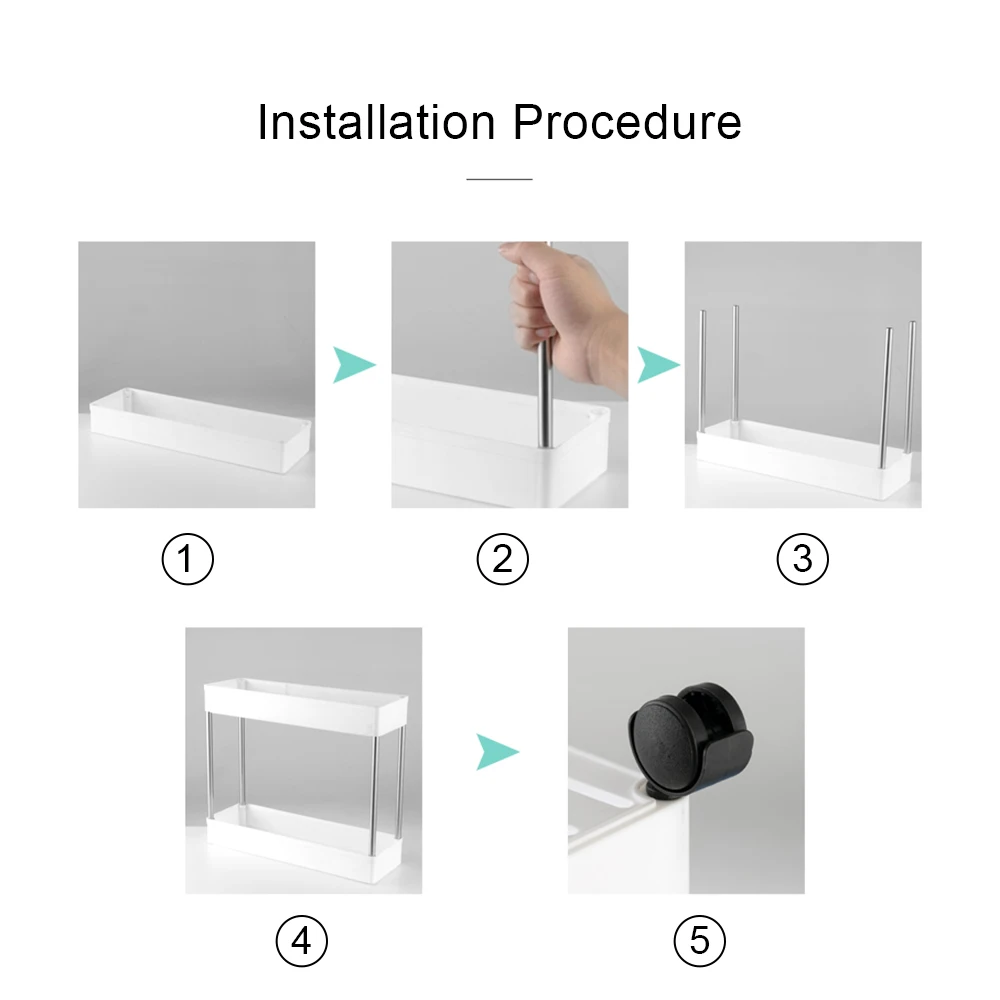 Installation Procedure

①

②

③

④

⑤