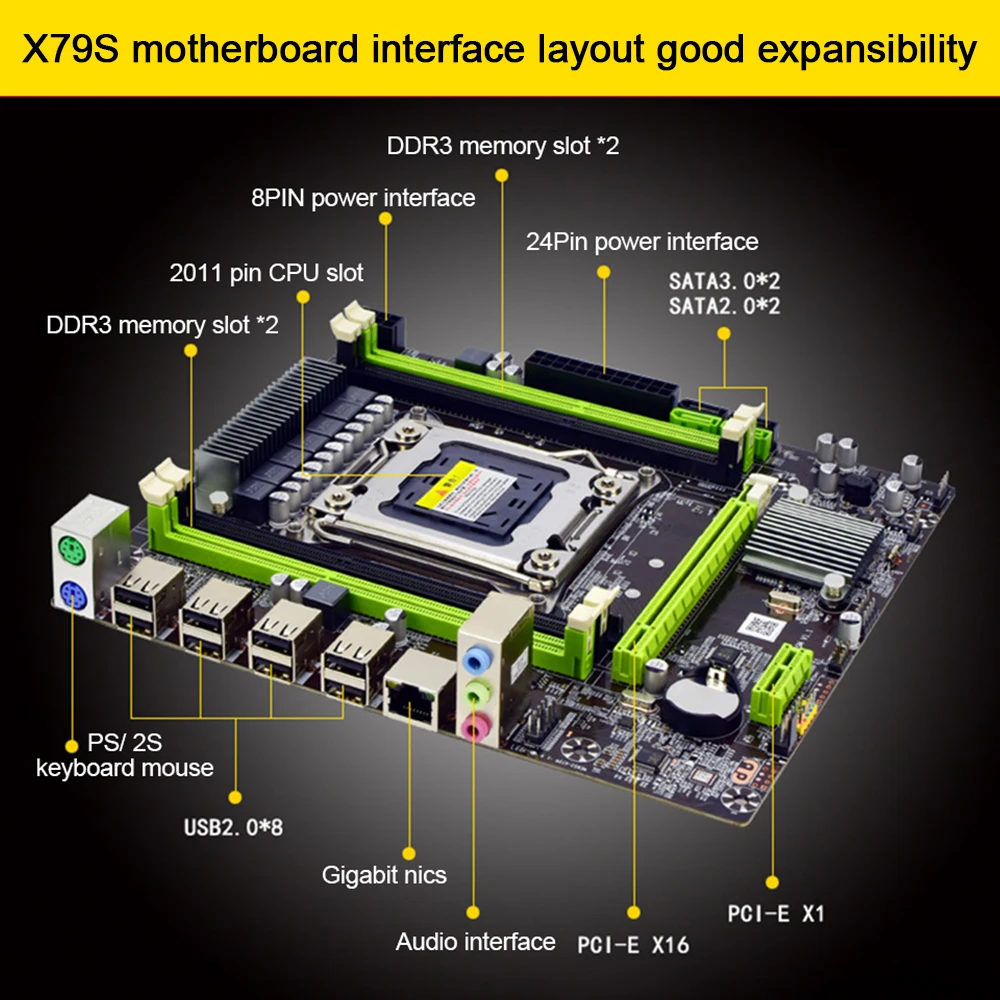 X79S motherboard interface layout good expansibility

DDR3 memory slot *2

8PIN power interface

24Pin power interface

2011 pin CPU slot

SATA3.0*2
SATA2.0*2

DDR3 memory slot *2

PS/ 2S
keyboard mouse

USB2.0*8

Gigabit nics

Audio interface

PCI-E X16

PCI-E X1