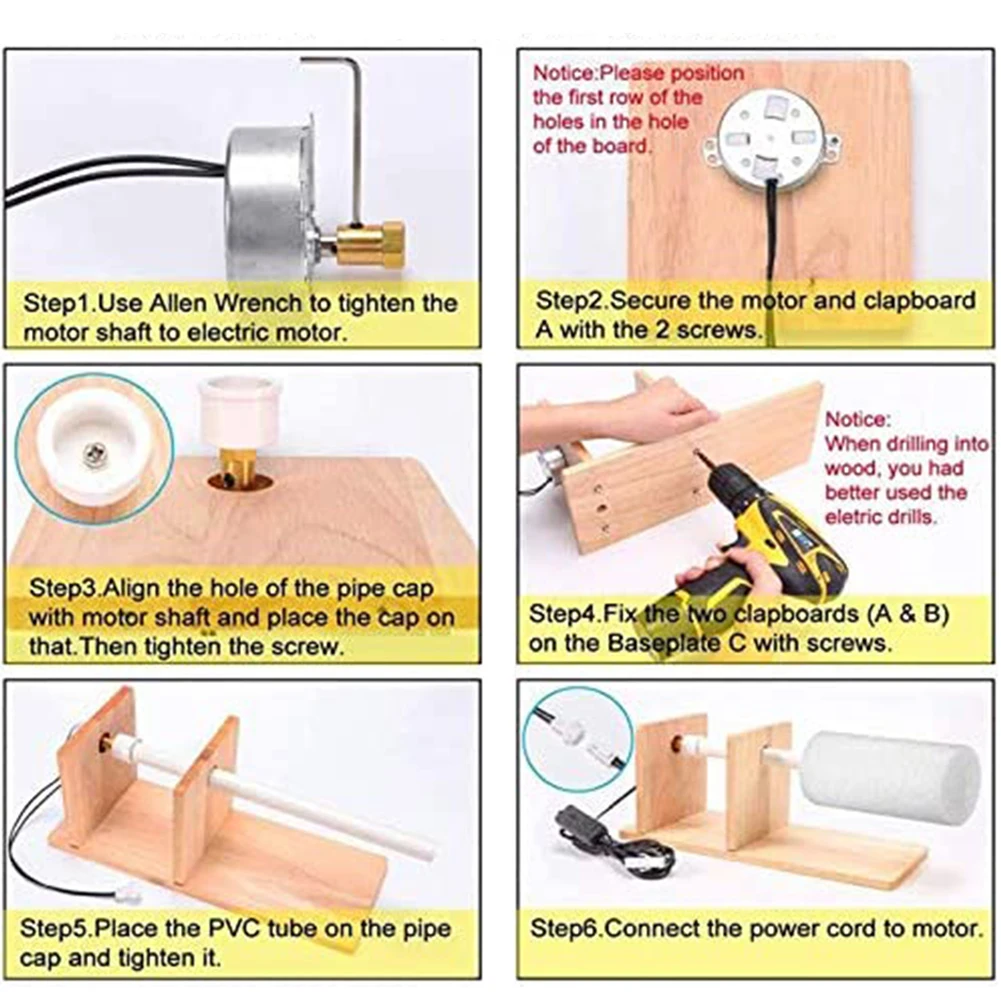 Step1.Use Allen Wrench to tighten the motor shaft to electric motor.

Notice:Please position the first row of the holes in the hole of the board.

Step2.Secure the motor and clapboard A with the 2 screws.

Step3.Align the hole of the pipe cap with motor shaft and place the cap on that.Then tighten the screw.

Notice: When drilling into wood, you had better used the eletric drills.

Step4.Fix the two clapboards (A & B) on the Baseplate C with screws.

Step5.Place the PVC tube on the pipe cap and tighten it.

Step6.Connect the power cord to motor.