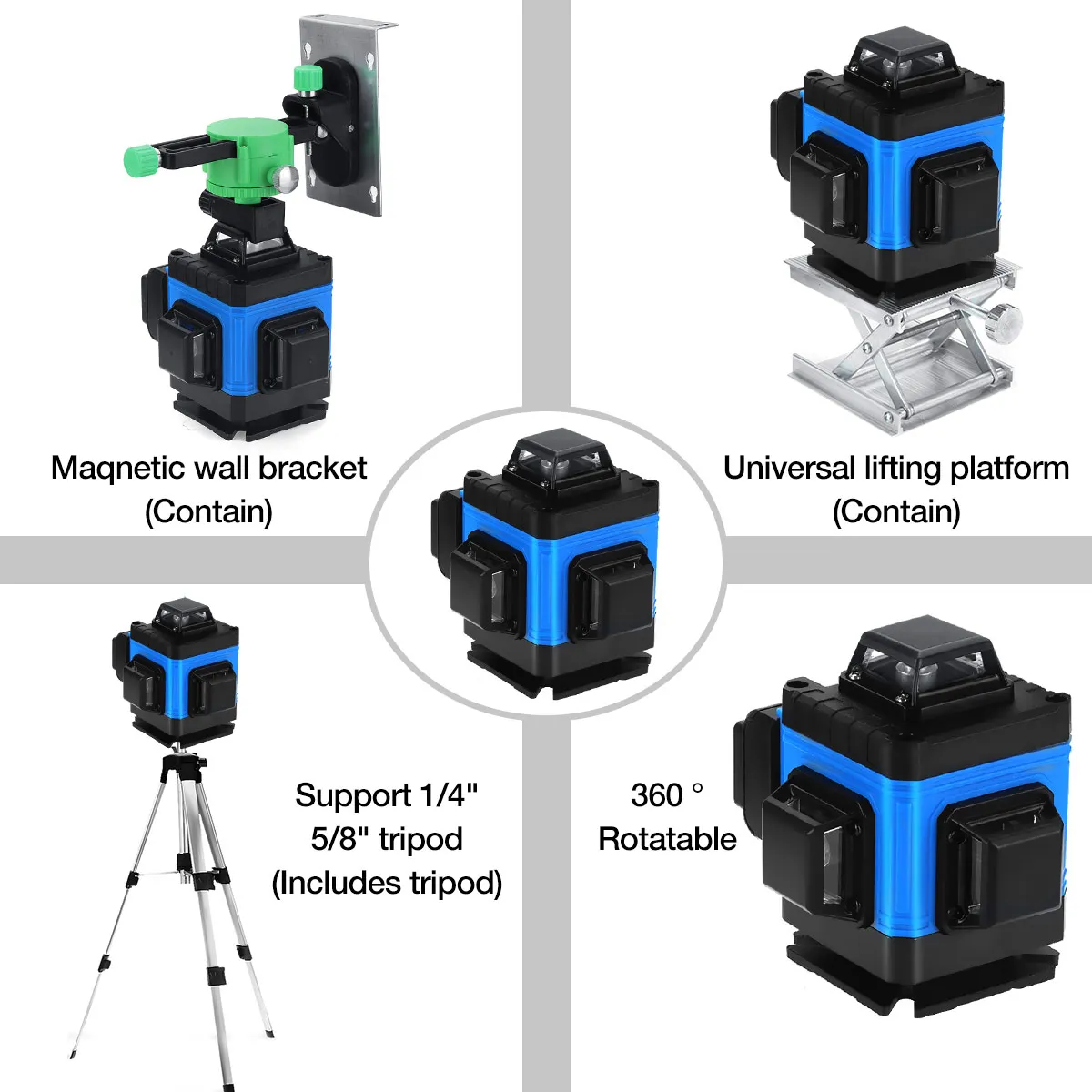 Maqnetic wall bracket
(Contain)

Universal lifting platform
(Contain)

Support 1/4"
5/8" tripod
(Includes tripod)

360 °
Rotatable