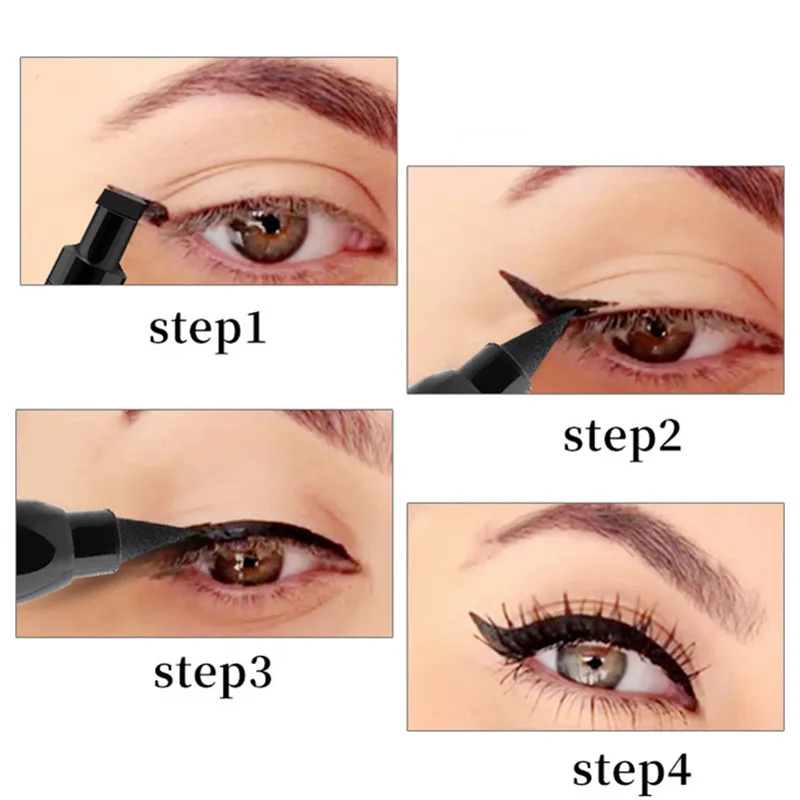 step1

step2

step3

step4