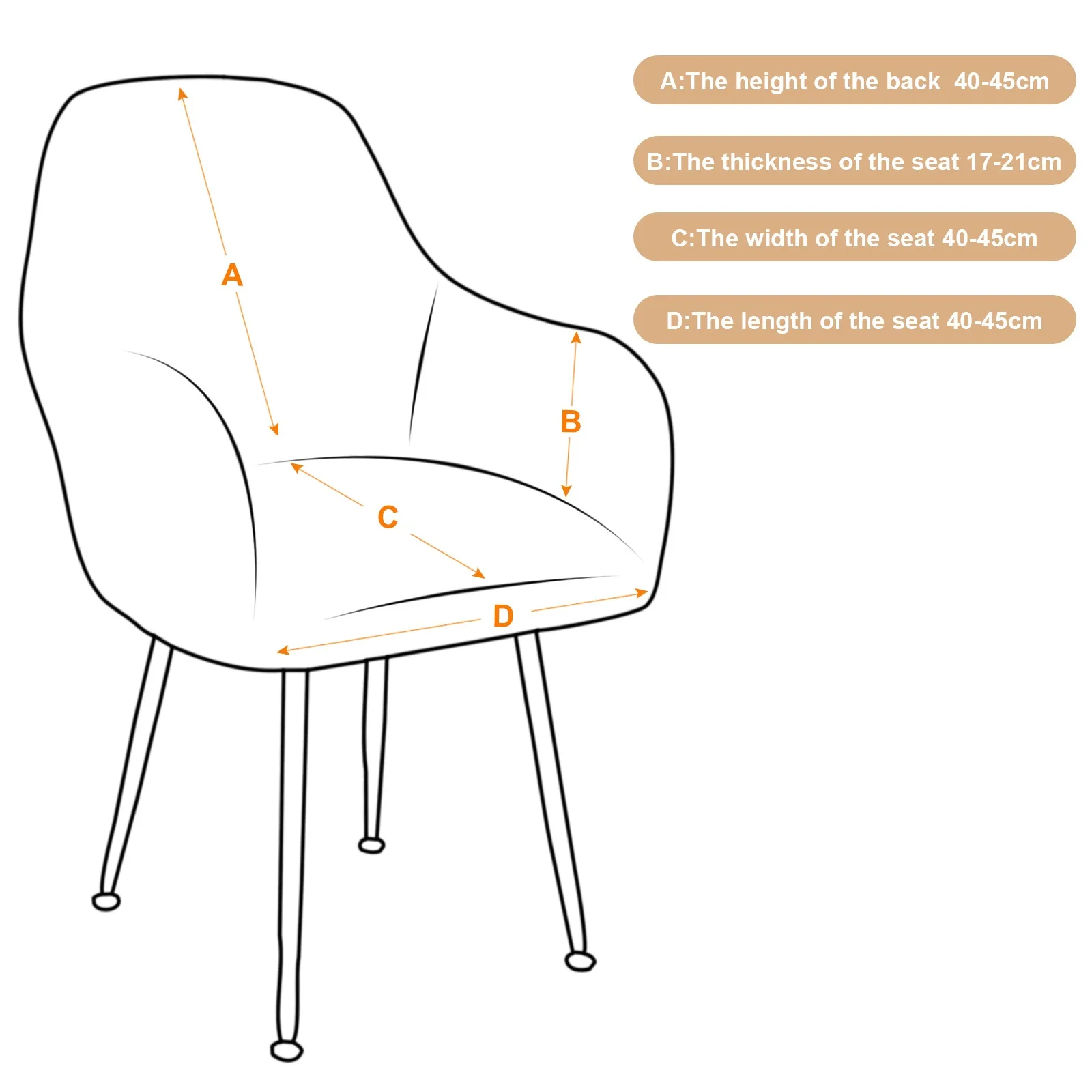 A:The height of the back  40-45cm

B:The thickness of the seat 17-21cm

C:The width of the seat 40-45cm

D:The length of the seat 40-45cm

A

B

C

D