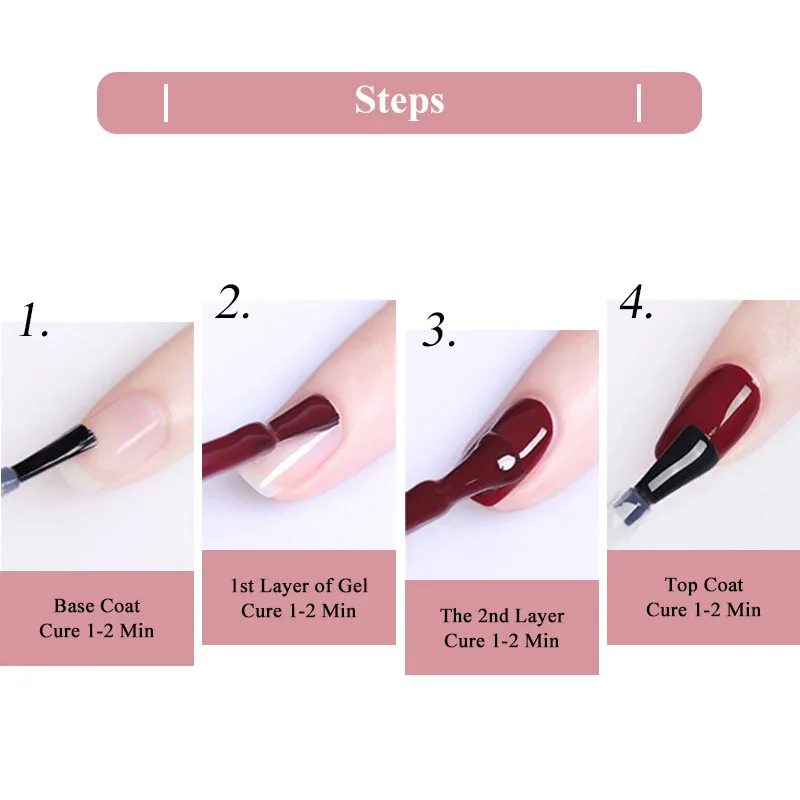 Steps

1.

Base Coat
Cure 1-2 Min

2.

1st Layer of Gel
Cure 1-2 Min

3.

The 2nd Layer
Cure 1-2 Min

4.

Top Coat
Cure 1-2 Min