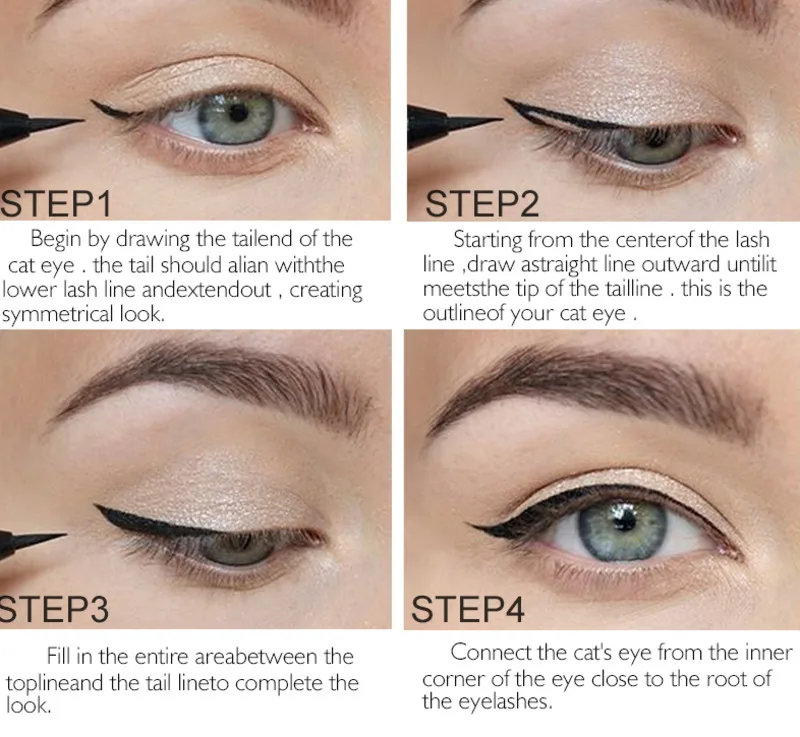 STEP1

Begin by drawing the tailend of the cat eye . the tail should alian withthe lower lash line andextendout , creating symmetrical look.

STEP2

Starting from the centerof the lash line ,draw astraight line outward untilit meetsthe tip of the tailline . this is the outlineof your cat eye .

STEP3

Fill in the entire areabetween the toplineand the tail lineto complete the look.

STEP4

Connect the cat's eye from the inner corner of the eye close to the root of the eyelashes.