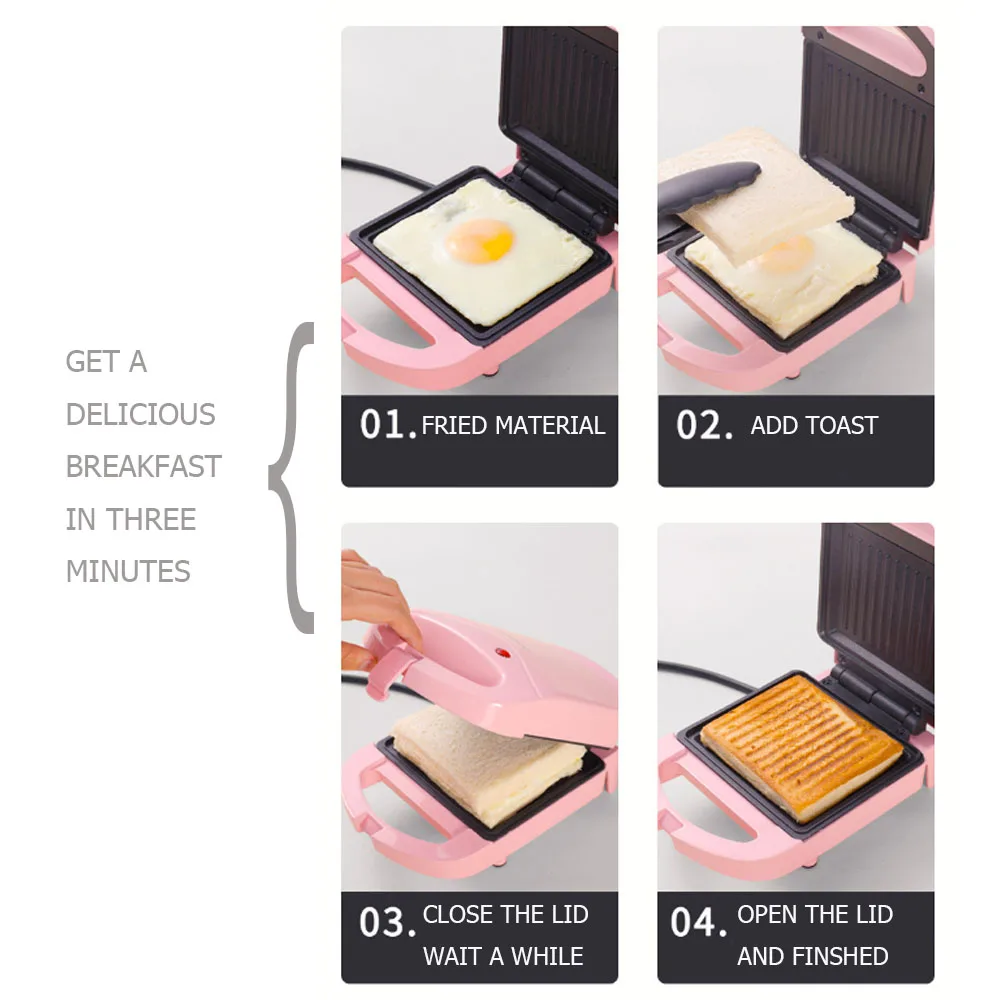 GET A DELICIOUS BREAKFAST IN THREE MINUTES

01. FRIED MATERIAL

02. ADD TOAST

03. CLOSE THE LID WAIT A WHILE

04. OPEN THE LID AND FINSHED