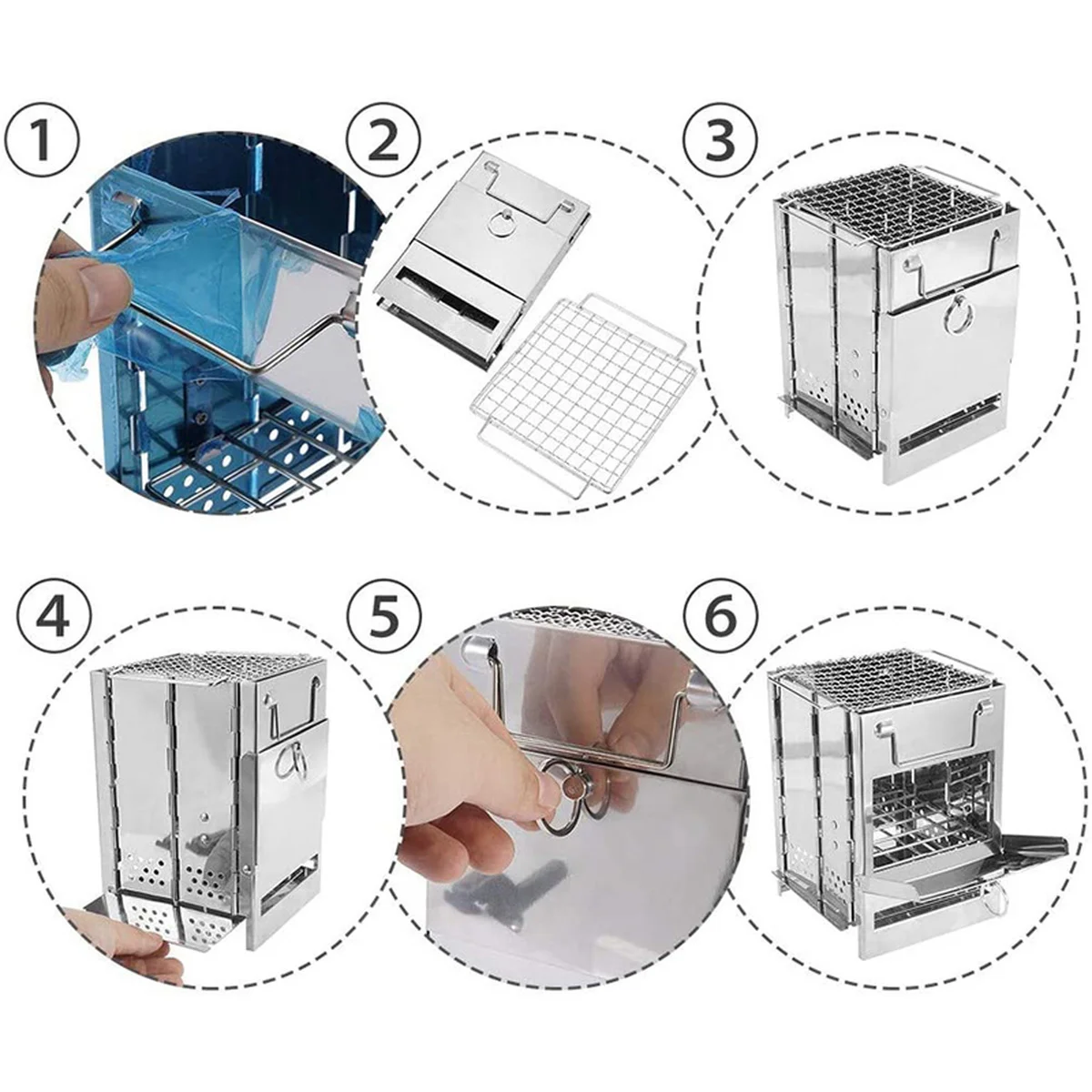 1
2
3
4
5
6