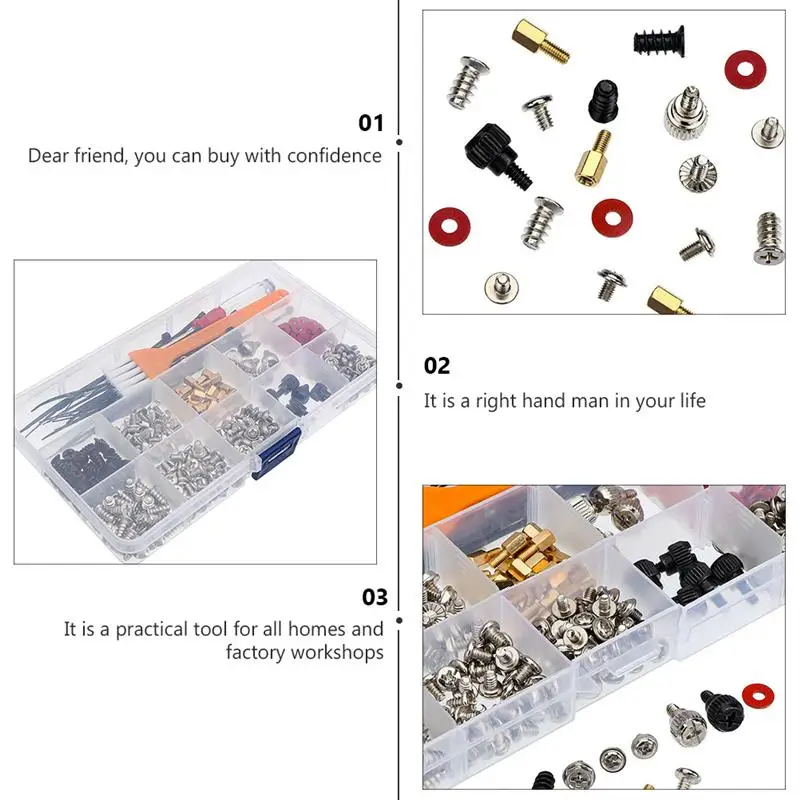 01
Dear friend, you can buy with confidence

02
It is a right hand man in your life

03
It is a practical tool for all homes and factory workshops