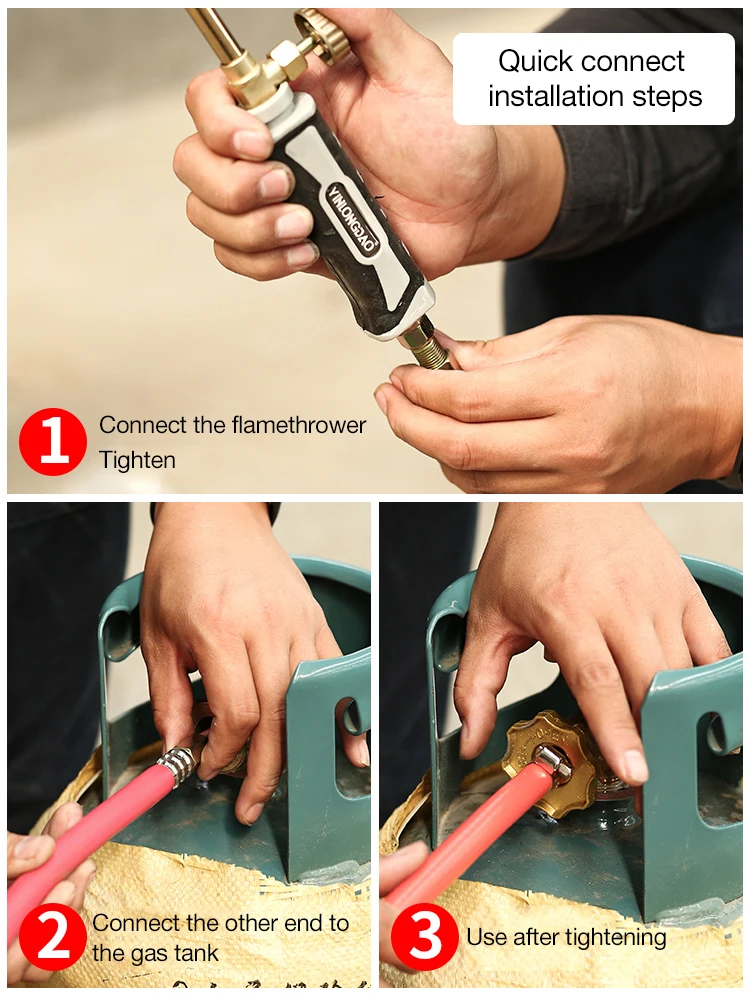 Quick connect installation steps

YINLONGDAO

1 Connect the flamethrower
Tighten

2 Connect the other end to the gas tank

3 Use after tightening