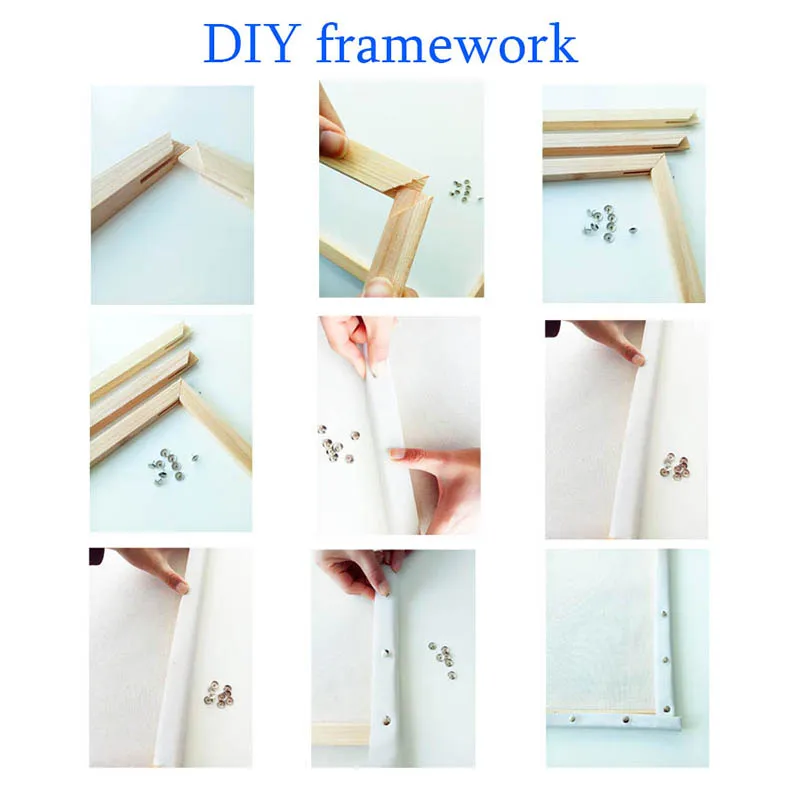 DIY framework