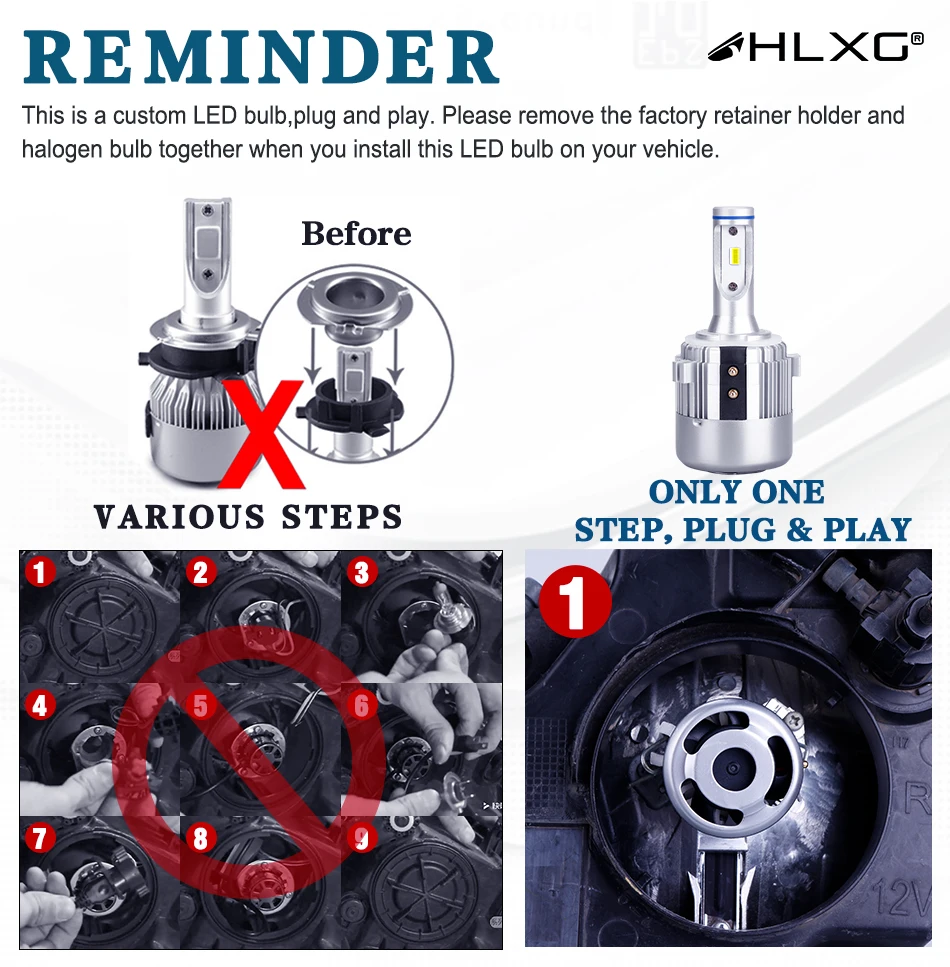 REMINDER

HLXG®

This is a custom LED bulb,plug and play. Please remove the factory retainer holder and halogen bulb together when you install this LED bulb on your vehicle.

Before

VARIOUS STEPS

ONLY ONE STEP, PLUG & PLAY

1 2 3 4 5 6 7 8 9

1

12V