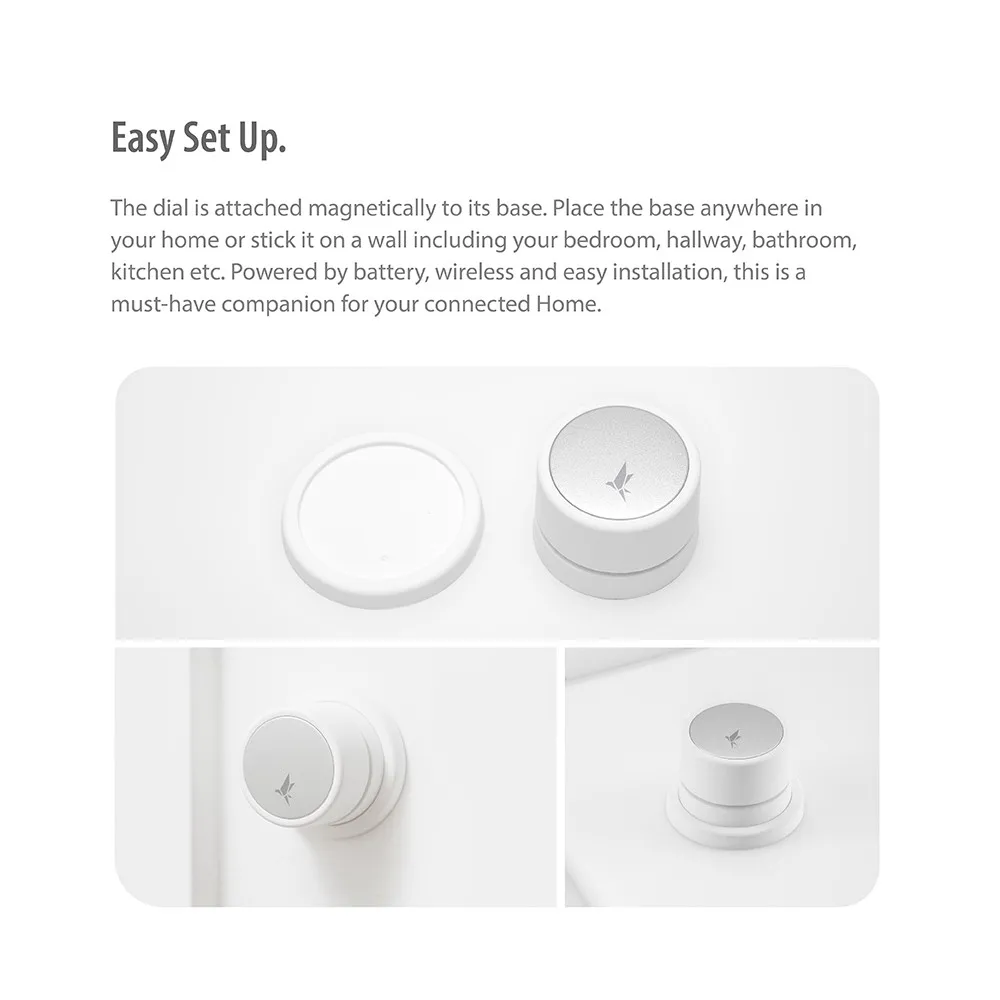 Easy Set Up.

The dial is attached magnetically to its base. Place the base anywhere in your home or stick it on a wall including your bedroom, hallway, bathroom, kitchen etc. Powered by battery, wireless and easy installation, this is a must-have companion for your connected Home.