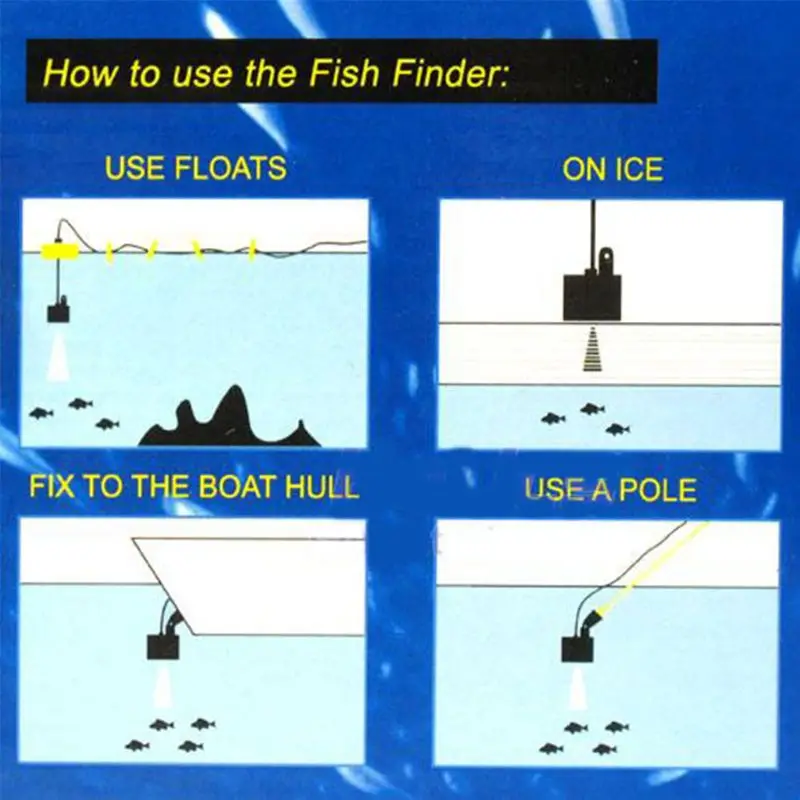 How to use the Fish Finder:

USE FLOATS

ON ICE

FIX TO THE BOAT HULL

USE A POLE