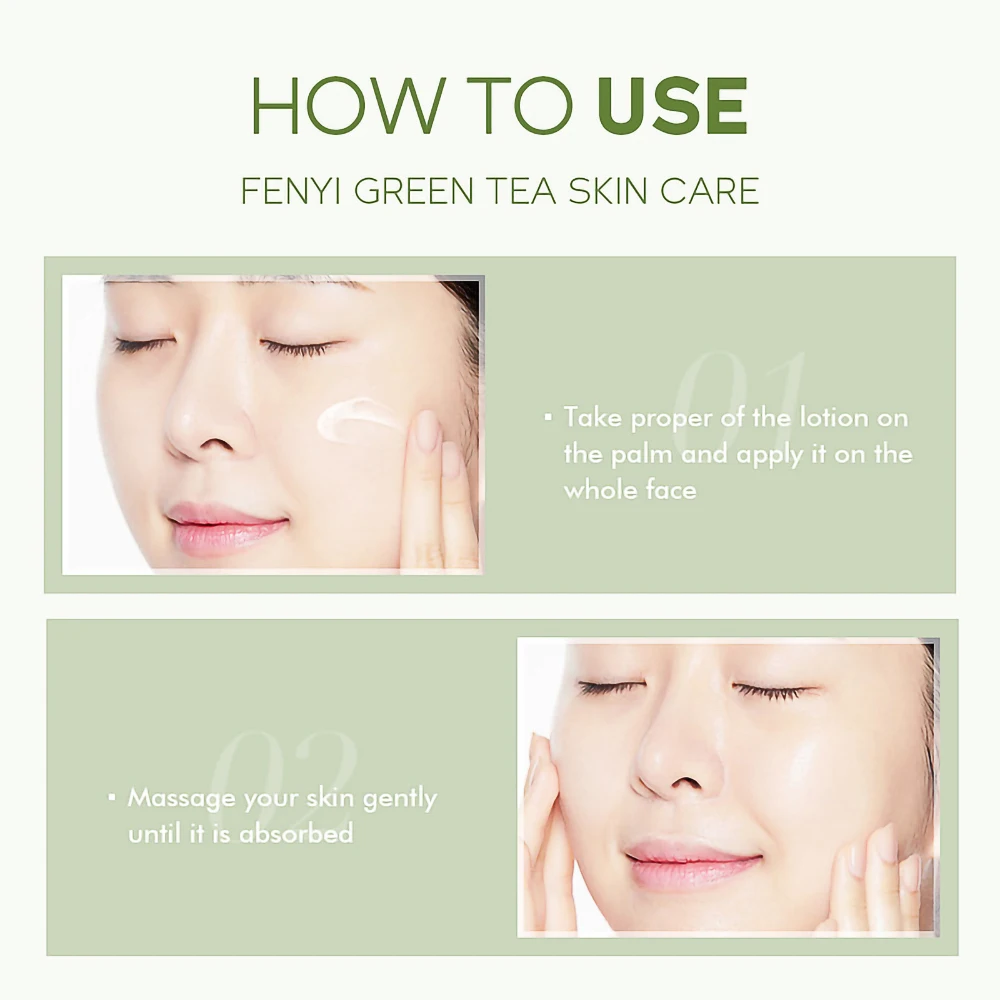 HOW TO USE

FENYI GREEN TEA SKIN CARE

01

• Take proper of the lotion on the palm and apply it on the whole face

02

• Massage your skin gently until it is absorbed