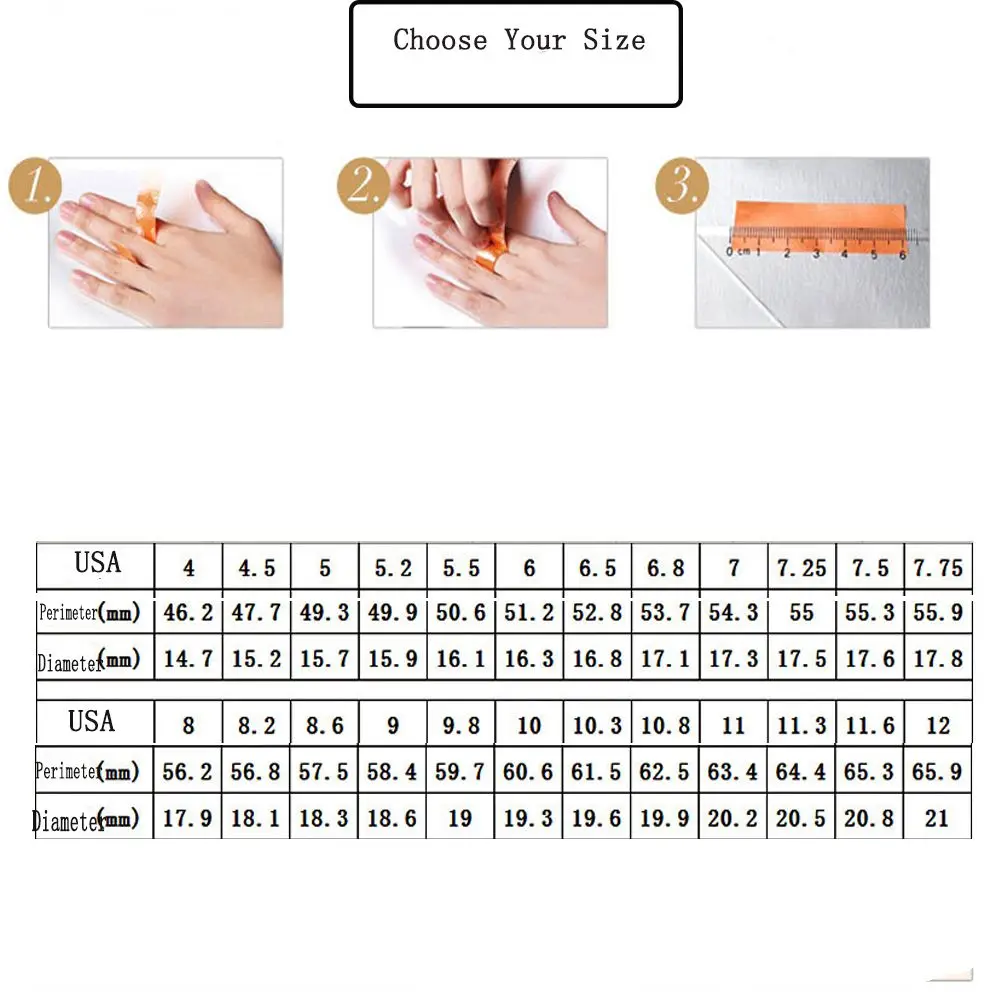 Choose Your Size

1.

2.

3.

0 cm 1 2 3 4 5 6

| USA | 4 | 4.5 | 5 | 5.2 | 5.5 | 6 | 6.5 | 6.8 | 7 | 7.25 | 7.5 | 7.75 |
|---|---|---|---|---|---|---|---|---|---|---|---|---|
| Perimeter(mm) | 46.2 | 47.7 | 49.3 | 49.9 | 50.6 | 51.2 | 52.8 | 53.7 | 54.3 | 55 | 55.3 | 55.9 |
| Diameter(mm) | 14.7 | 15.2 | 15.7 | 15.9 | 16.1 | 16.3 | 16.8 | 17.1 | 17.3 | 17.5 | 17.6 | 17.8 |

| USA | 8 | 8.2 | 8.6 | 9 | 9.8 | 10 | 10.3 | 10.8 | 11 | 11.3 | 11.6 | 12 |
|---|---|---|---|---|---|---|---|---|---|---|---|---|
| Perimeter(mm) | 56.2 | 56.8 | 57.5 | 58.4 | 59.7 | 60.6 | 61.5 | 62.5 | 63.4 | 64.4 | 65.3 | 65.9 |
| Diameter(mm) | 17.9 | 18.1 | 18.3 | 18.6 | 19 | 19.3 | 19.6 | 19.9 | 20.2 | 20.5 | 20.8 | 21 |