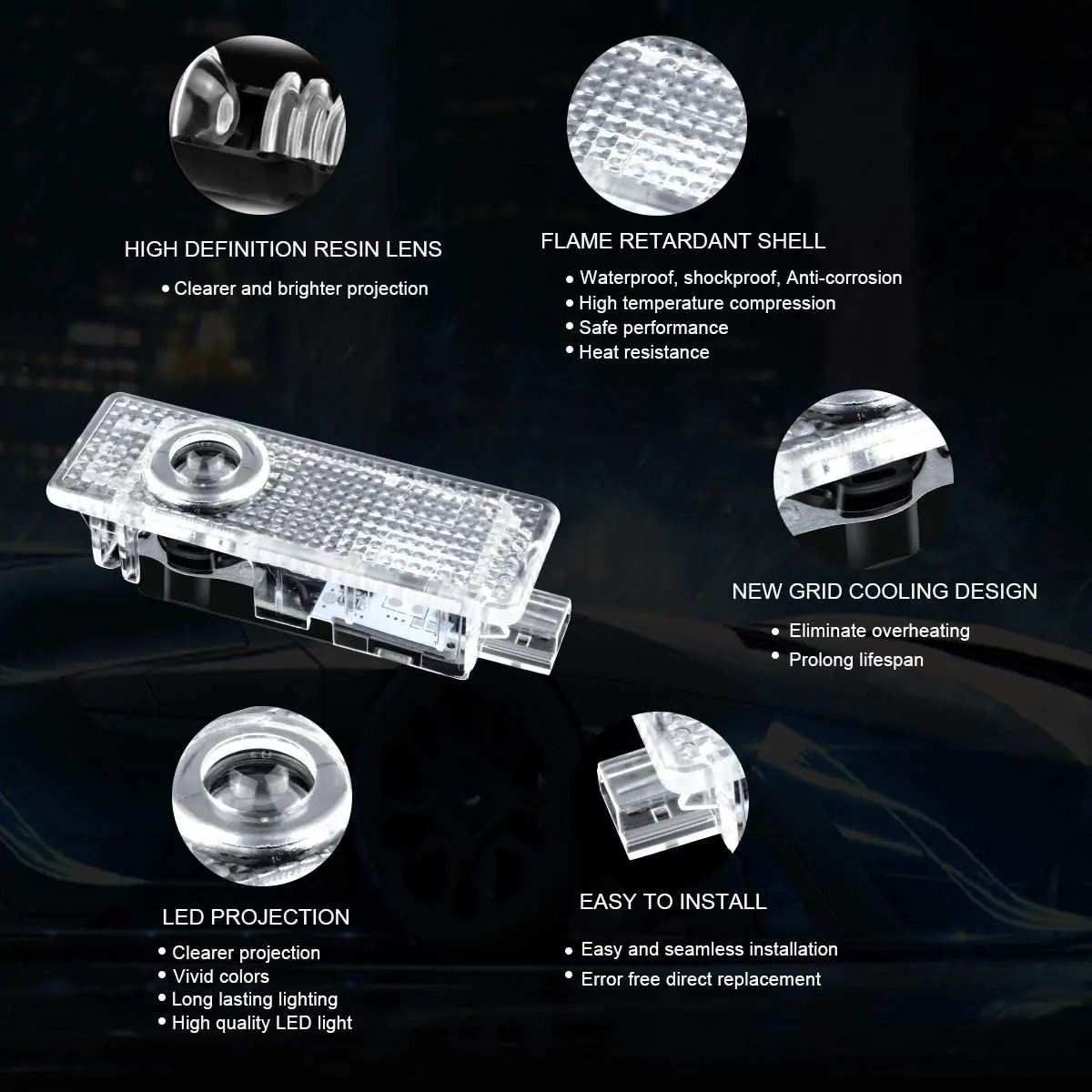 HIGH DEFINITION RESIN LENS

• Clearer and brighter projection

FLAME RETARDANT SHELL

• Waterproof, shockproof, Anti-corrosion
• High temperature compression
• Safe performance
• Heat resistance

NEW GRID COOLING DESIGN

• Eliminate overheating
• Prolong lifespan

LED PROJECTION

• Clearer projection
• Vivid colors
• Long lasting lighting
• High quality LED light

EASY TO INSTALL

• Easy and seamless installation
• Error free direct replacement