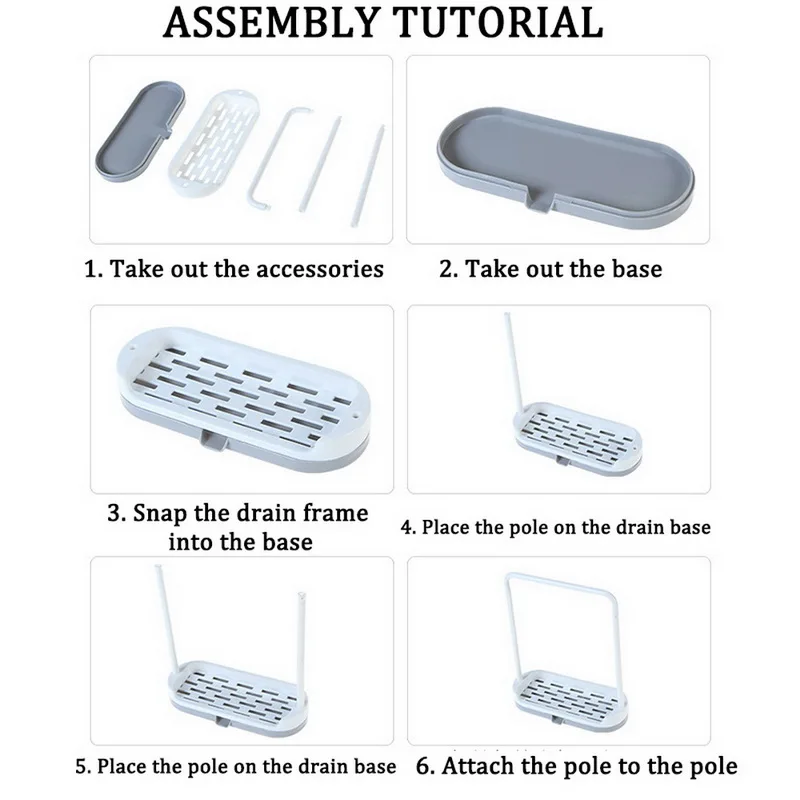 ASSEMBLY TUTORIAL

1. Take out the accessories

2. Take out the base

3. Snap the drain frame into the base

4. Place the pole on the drain base

5. Place the pole on the drain base

6. Attach the pole to the pole