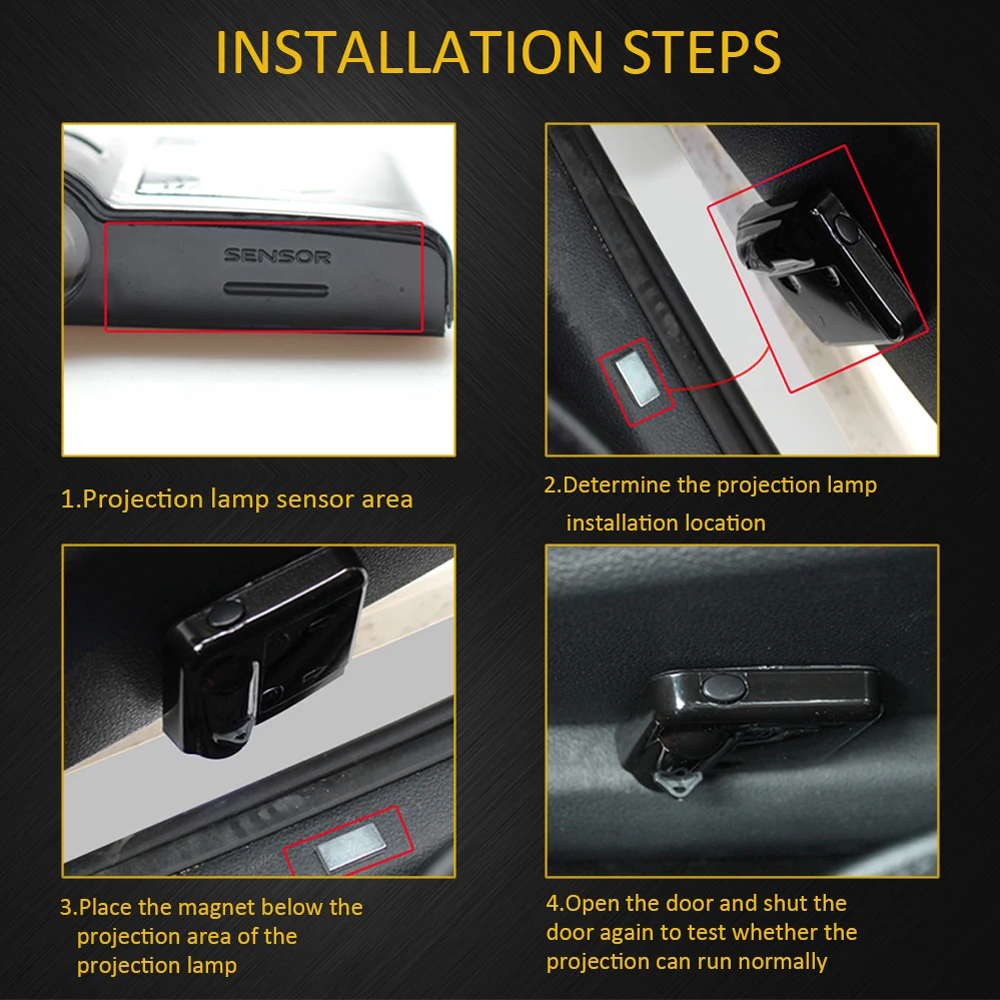 INSTALLATION STEPS

SENSOR

1.Projection lamp sensor area

2.Determine the projection lamp installation location

3.Place the magnet below the projection area of the projection lamp

4.Open the door and shut the door again to test whether the projection can run normally