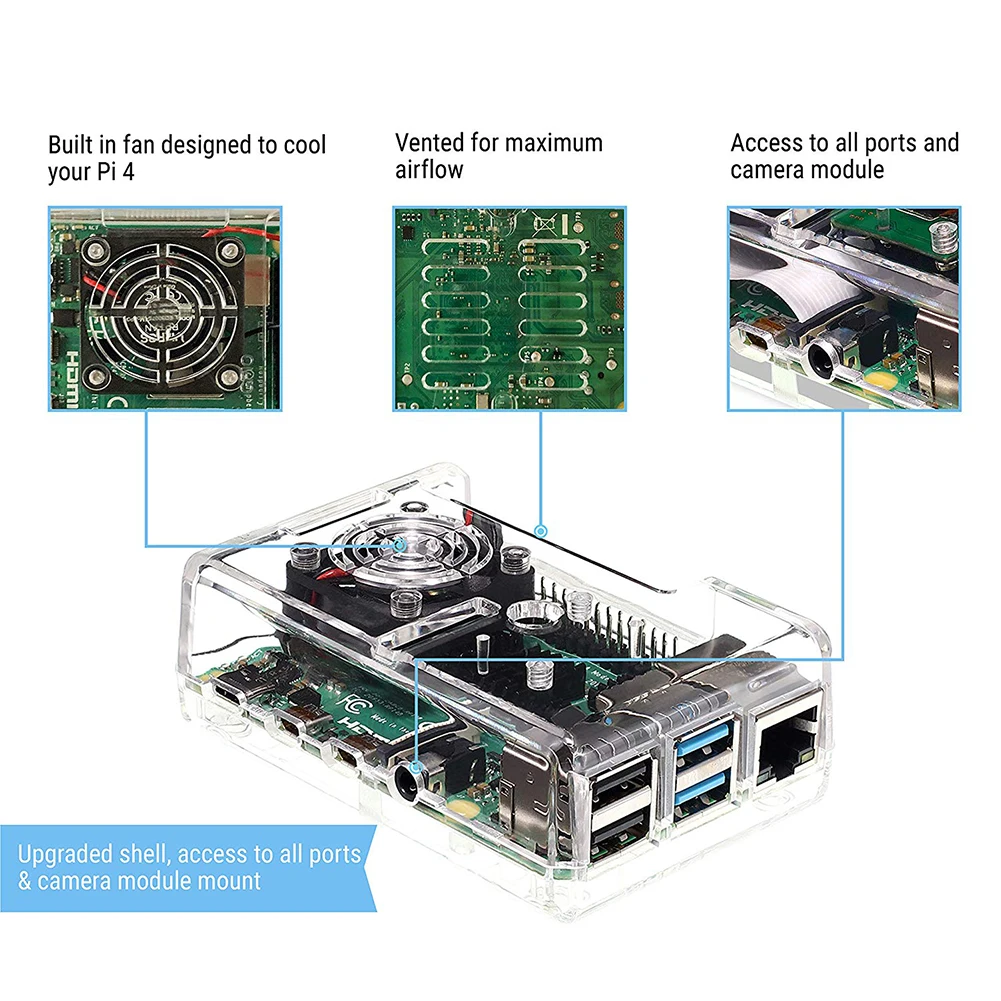 Built in fan designed to cool your Pi 4

Vented for maximum airflow

Access to all ports and camera module

Upgraded shell, access to all ports & camera module mount