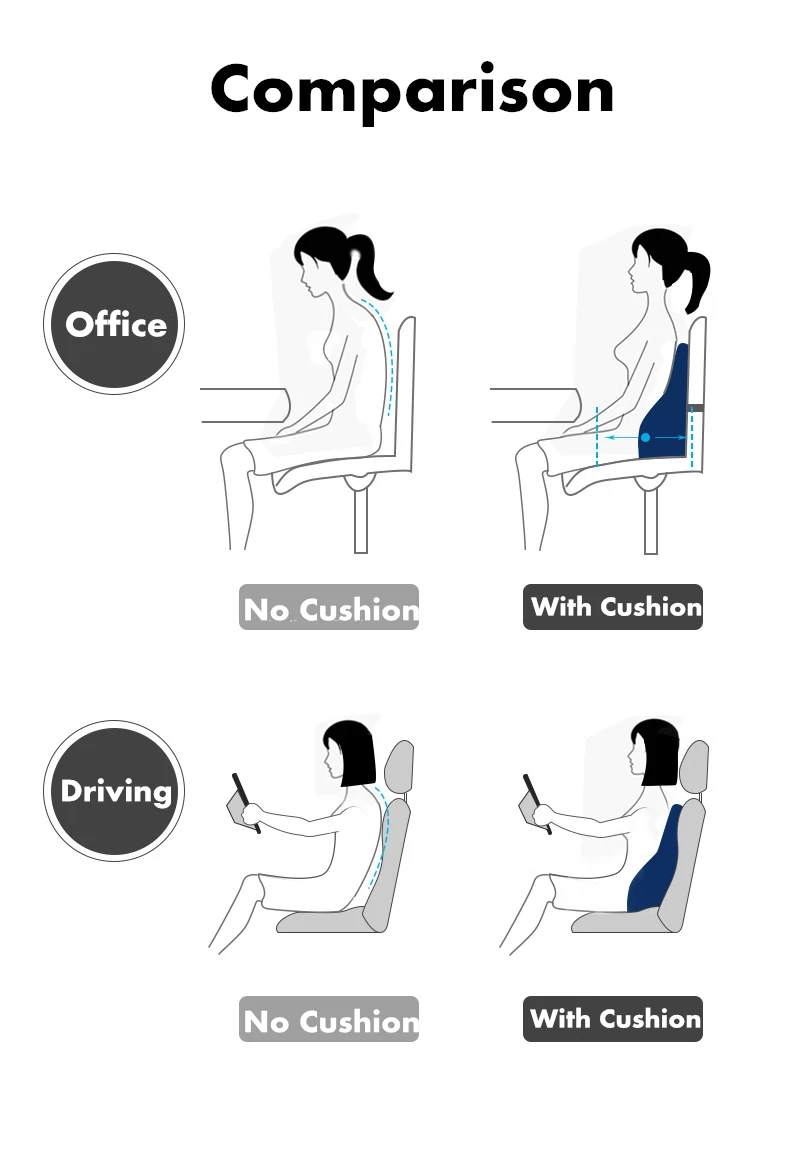 Comparison

Office

No Cushion

With Cushion

Driving

No Cushion

With Cushion