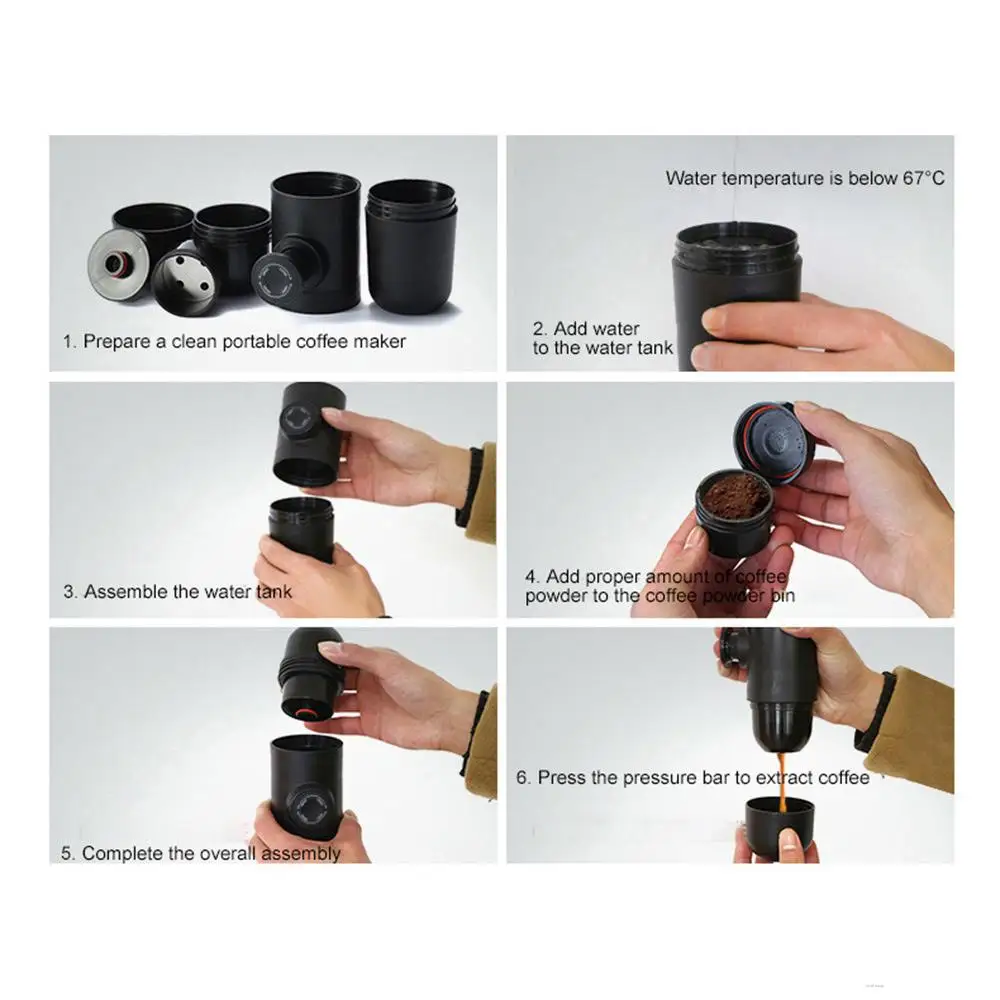 1. Prepare a clean portable coffee maker

Water temperature is below 67°C

2. Add water to the water tank

3. Assemble the water tank

4. Add proper amount of coffee powder to the coffee powder bin

5. Complete the overall assembly

6. Press the pressure bar to extract coffee