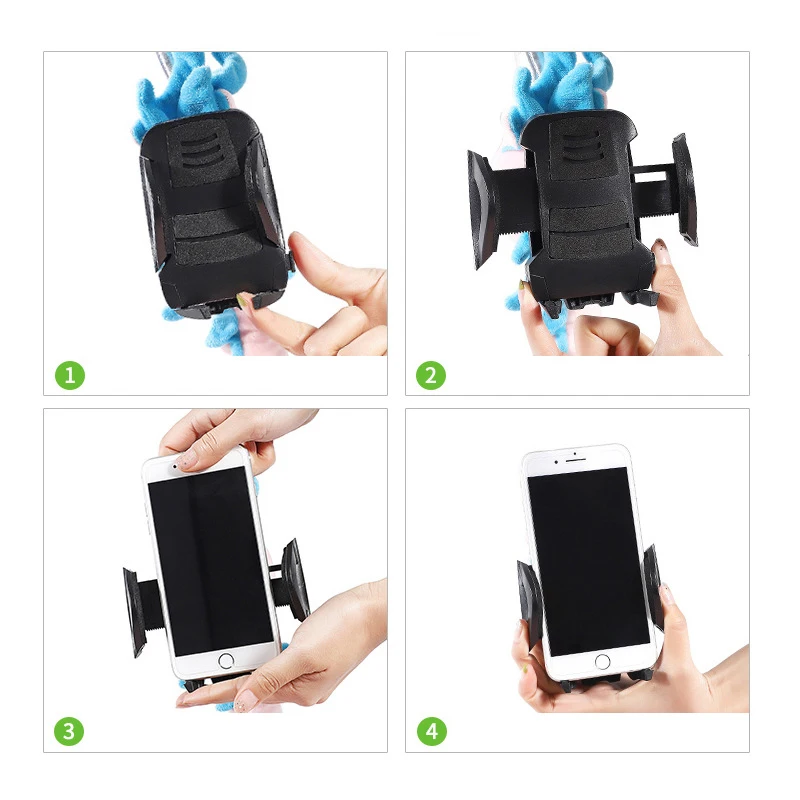 1

2

3

4