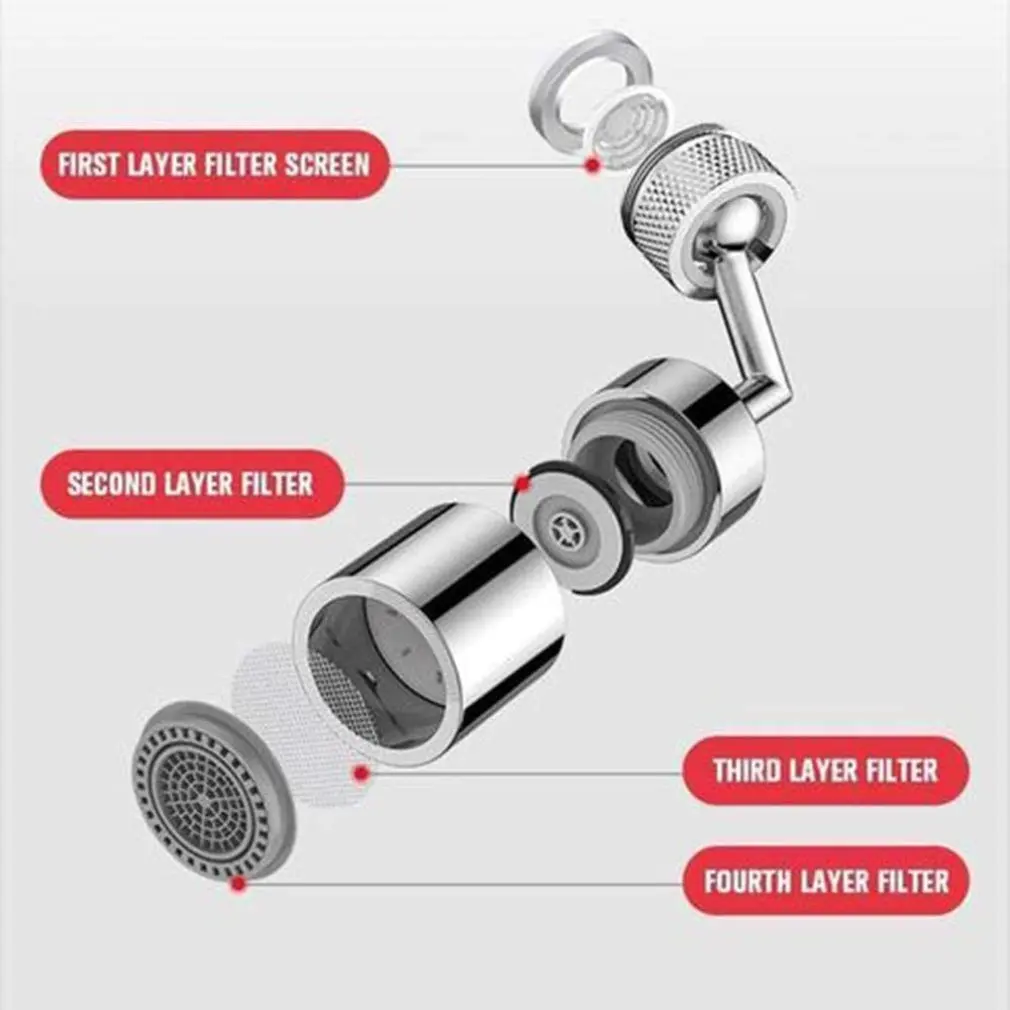 FIRST LAYER FILTER SCREEN

SECOND LAYER FILTER

THIRD LAYER FILTER

FOURTH LAYER FILTER