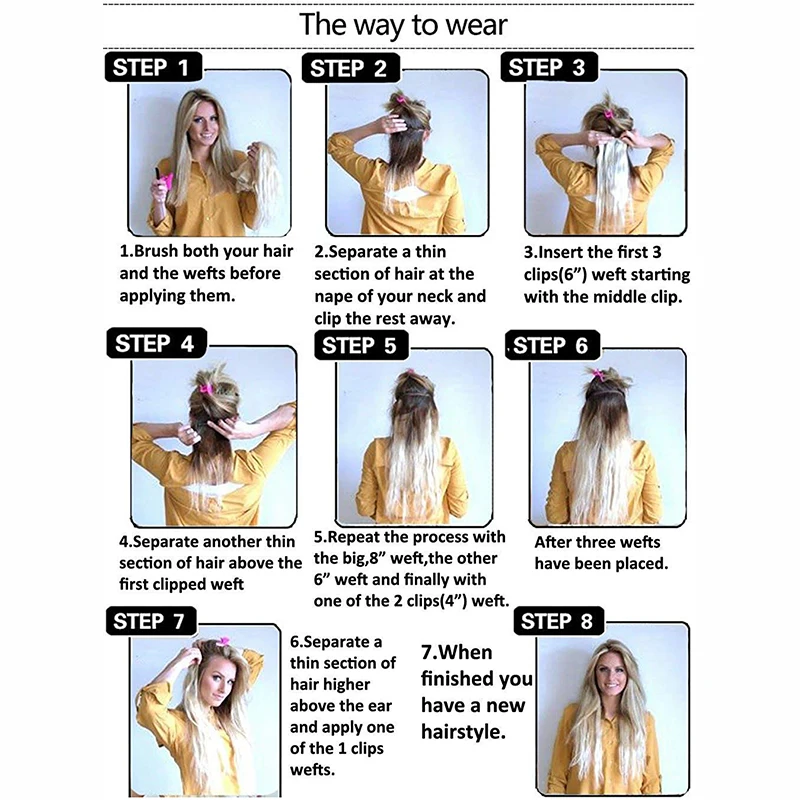 The way to wear

STEP 1

1.Brush both your hair and the wefts before applying them.

STEP 2

2.Separate a thin section of hair at the nape of your neck and clip the rest away.

STEP 3

3.Insert the first 3 clips(6") weft starting with the middle clip.

STEP 4

4.Separate another thin section of hair above the first clipped weft

STEP 5

5.Repeat the process with the big,8" weft,the other 6" weft and finally with one of the 2 clips(4") weft.

STEP 6

After three wefts have been placed.

STEP 7

6.Separate a thin section of hair higher above the ear and apply one of the 1 clips wefts.

7.When finished you have a new hairstyle.

STEP 8