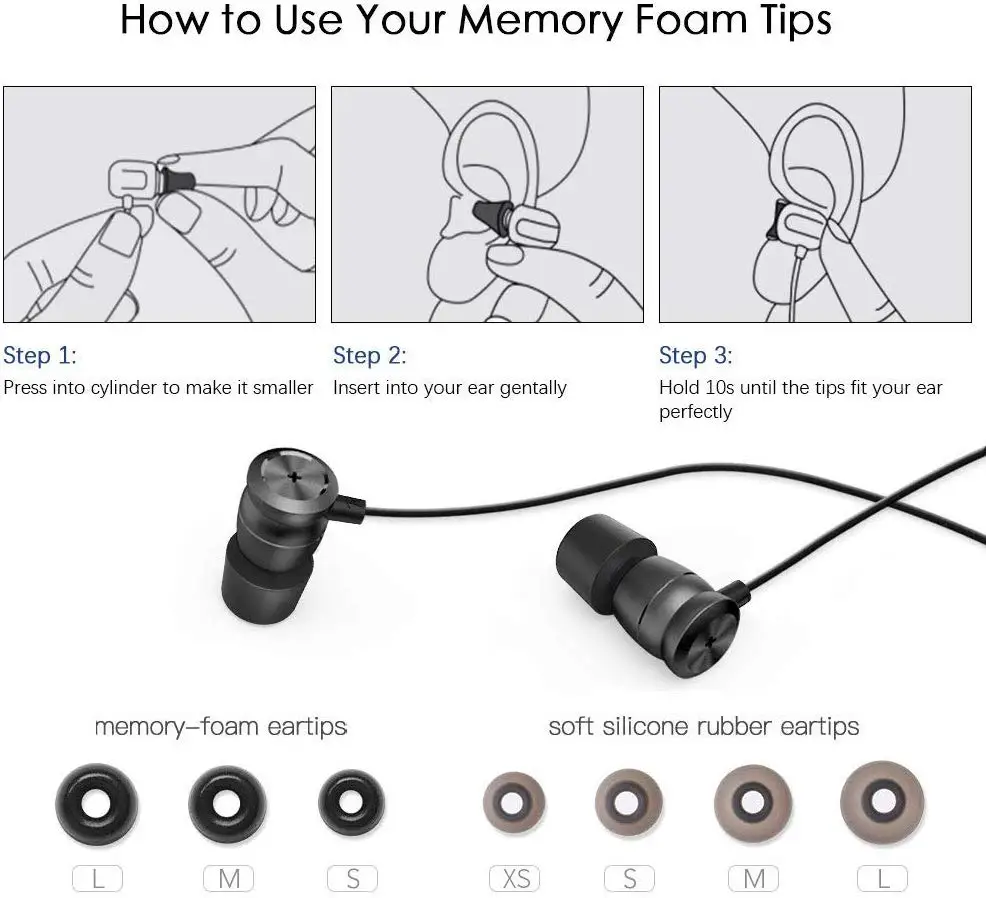 How to Use Your Memory Foam Tips

Step 1:
Press into cylinder to make it smaller

Step 2:
Insert into your ear gentally

Step 3:
Hold 10s until the tips fit your ear perfectly

memory–foam eartips

L M S

soft silicone rubber eartips

XS S M L