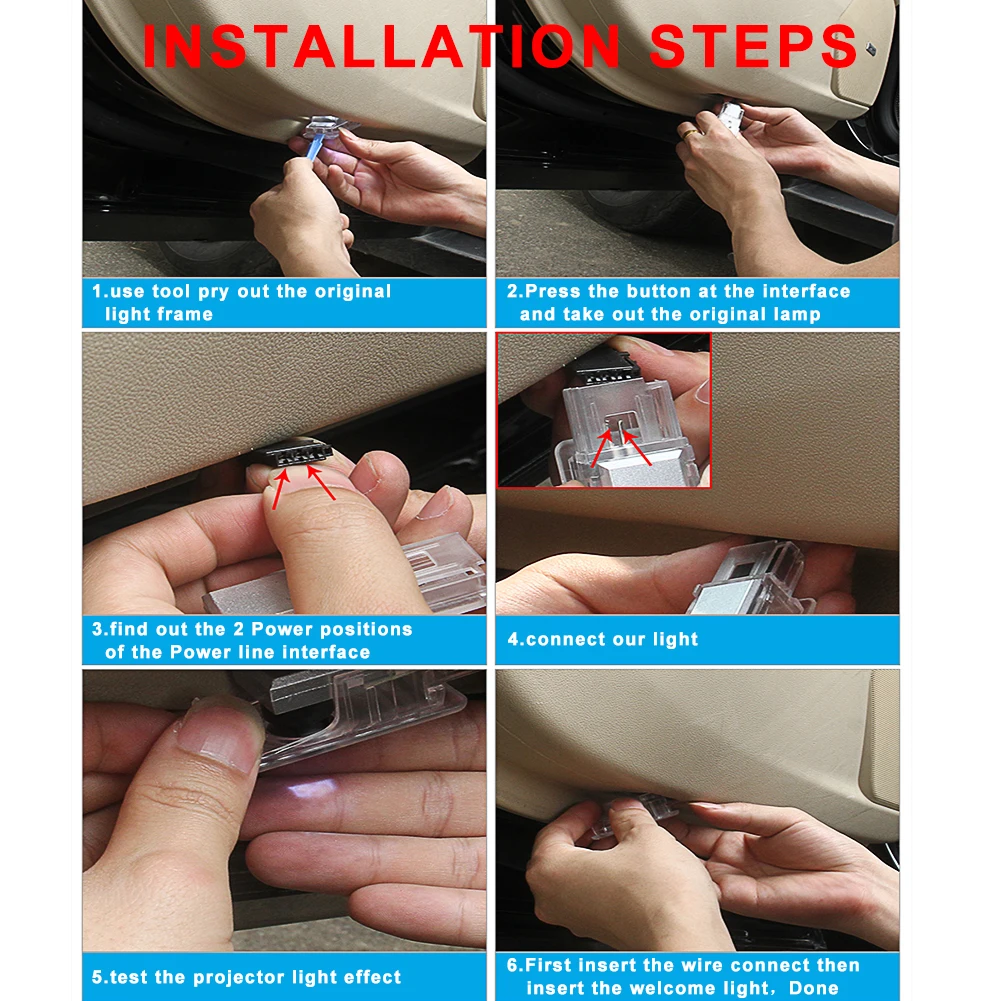 INSTALLATION STEPS

1.use tool pry out the original light frame

2.Press the button at the interface and take out the original lamp

3.find out the 2 Power positions of the Power line interface

4.connect our light

5.test the projector light effect

6.First insert the wire connect then insert the welcome light，Done