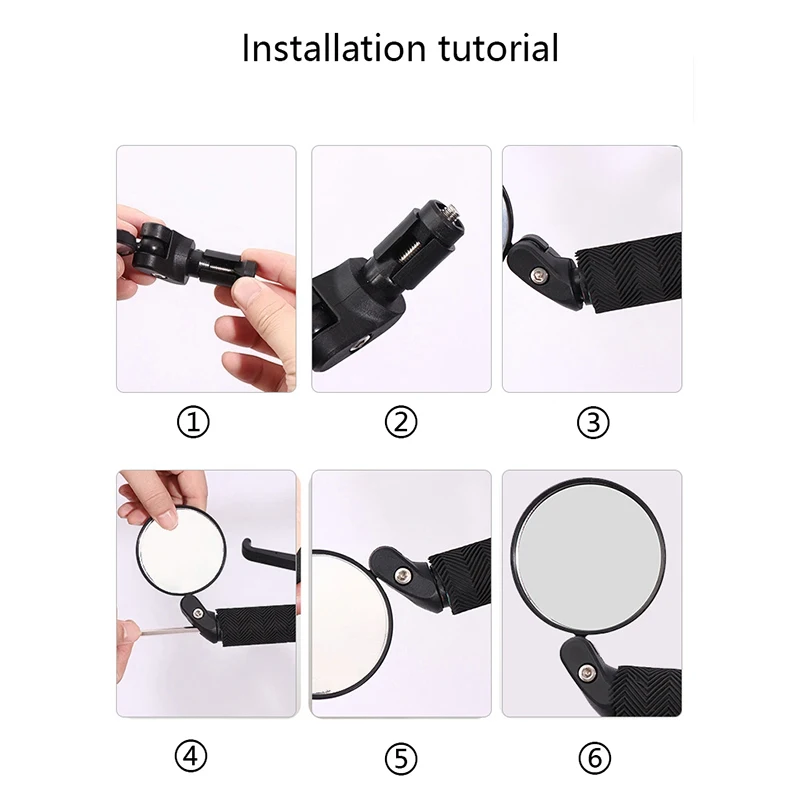 Installation tutorial

①

②

③

④

⑤

⑥