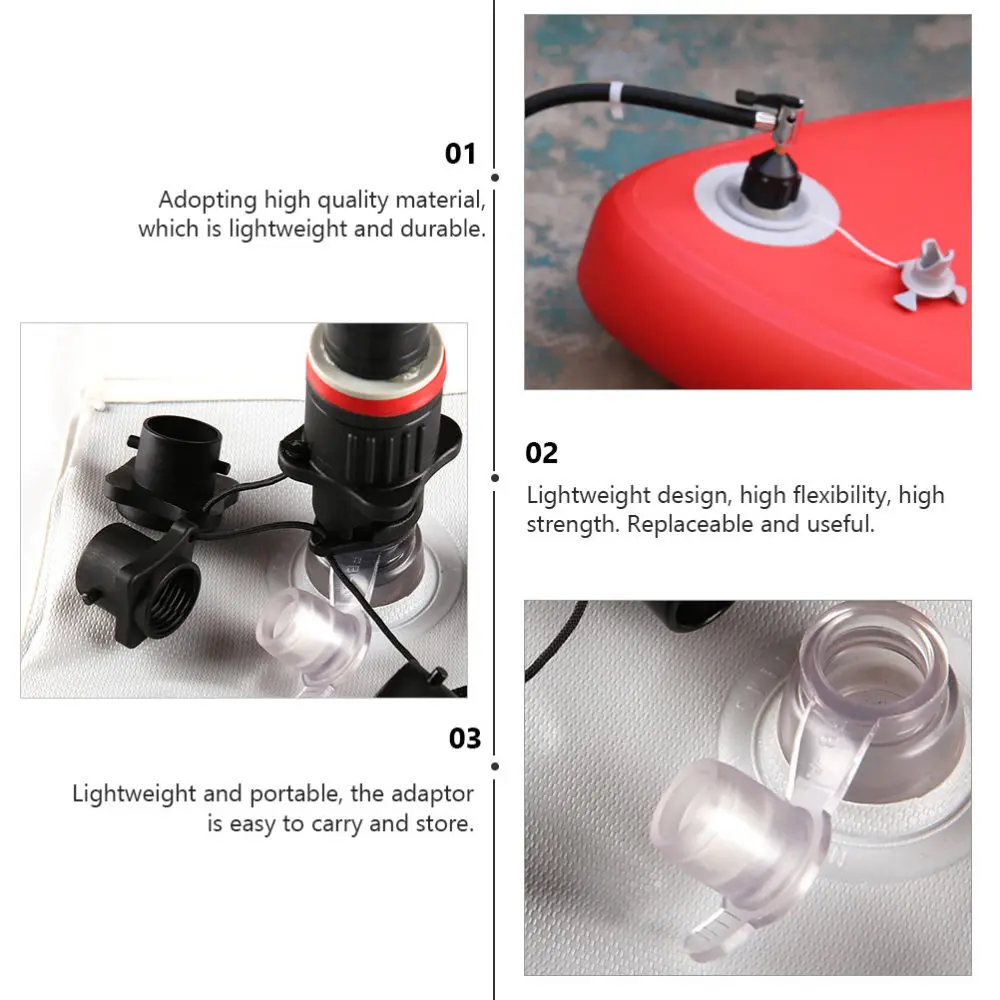 01

Adopting high quality material, which is lightweight and durable.

02

Lightweight design, high flexibility, high strength. Replaceable and useful.

03

Lightweight and portable, the adaptor is easy to carry and store.