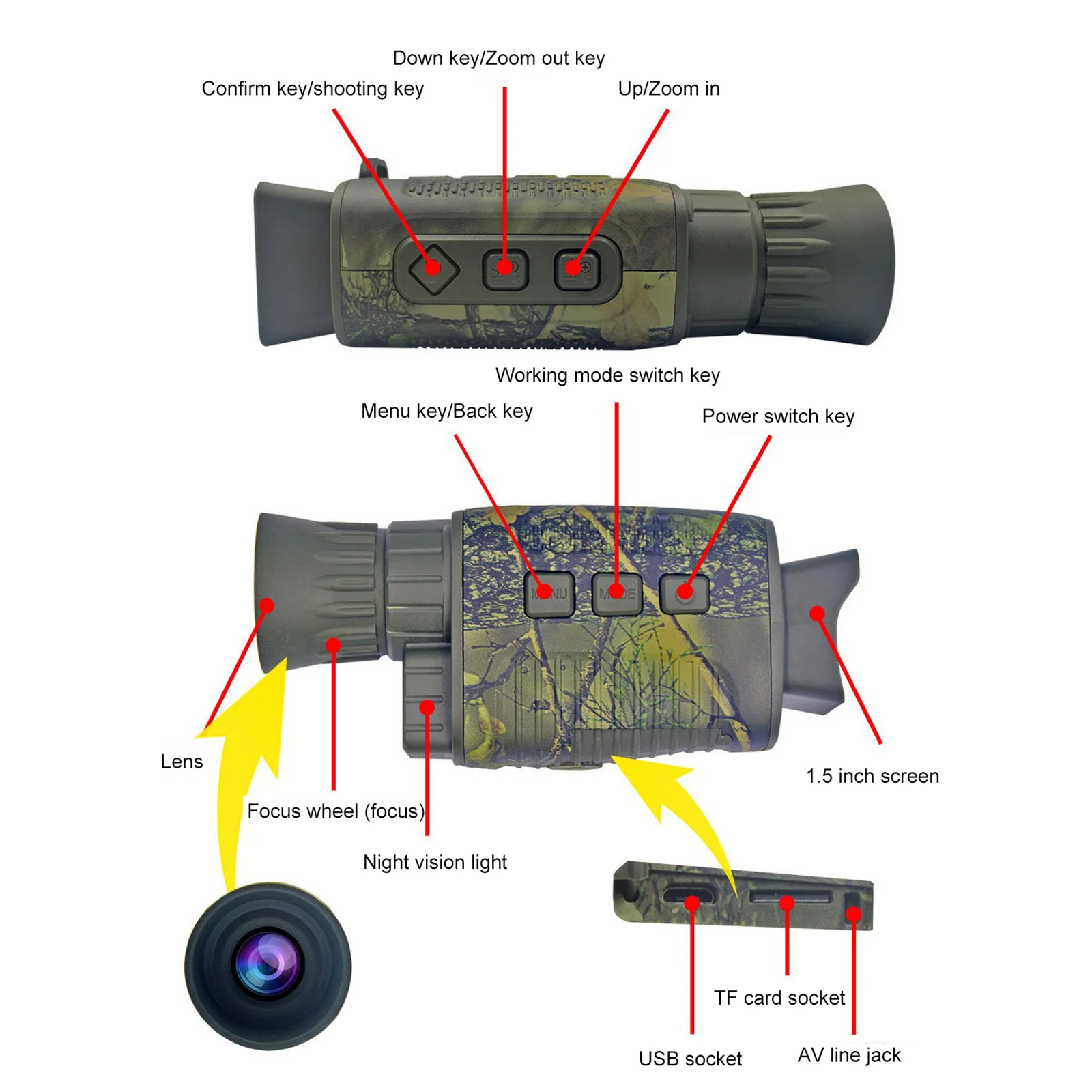 Down key/Zoom out key

Confirm key/shooting key

Up/Zoom in

Working mode switch key

Menu key/Back key

Power switch key

MENU

MODE

Lens

Focus wheel (focus)

Night vision light

1.5 inch screen

TF card socket

USB socket

AV line jack