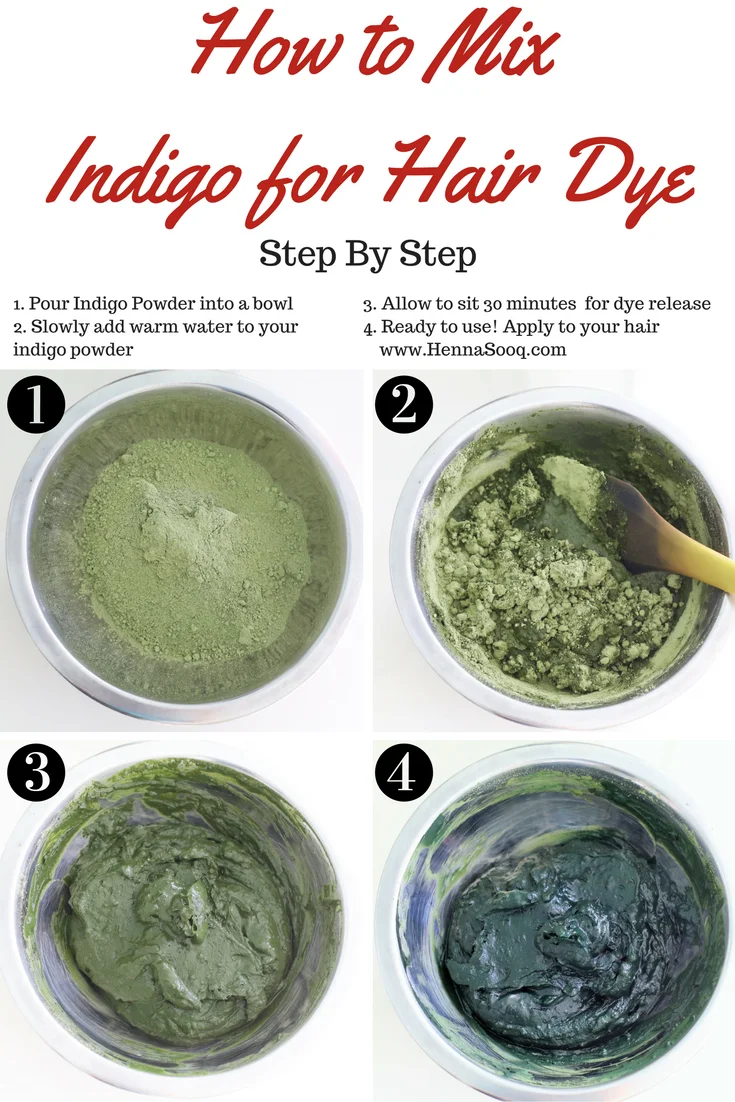 How to Mix
Indigo for Hair Dye

Step By Step

1. Pour Indigo Powder into a bowl
2. Slowly add warm water to your indigo powder

3. Allow to sit 30 minutes for dye release
4. Ready to use! Apply to your hair
www.HennaSooq.com

1

2

3

4