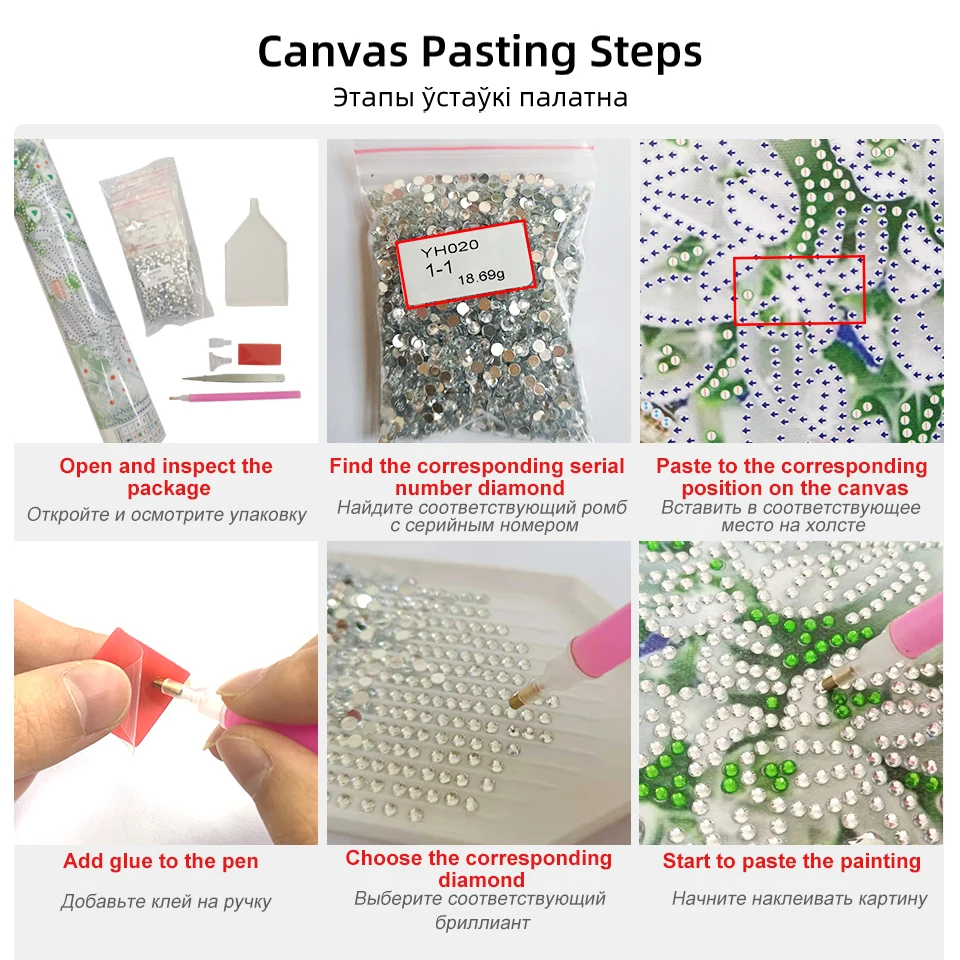 Canvas Pasting Steps

Этапы ўстаўкі палатна

YH020
1-1
18.69g

Open and inspect the package
Откройте и осмотрите упаковку

Find the corresponding serial number diamond
Найдите соответствующий ромб с серийным номером

Paste to the corresponding position on the canvas
Вставить в соответствующее место на холсте

Add glue to the pen
Добавьте клей на ручку

Choose the corresponding diamond
Выберите соответствующий бриллиант

Start to paste the painting
Начните наклеивать картину