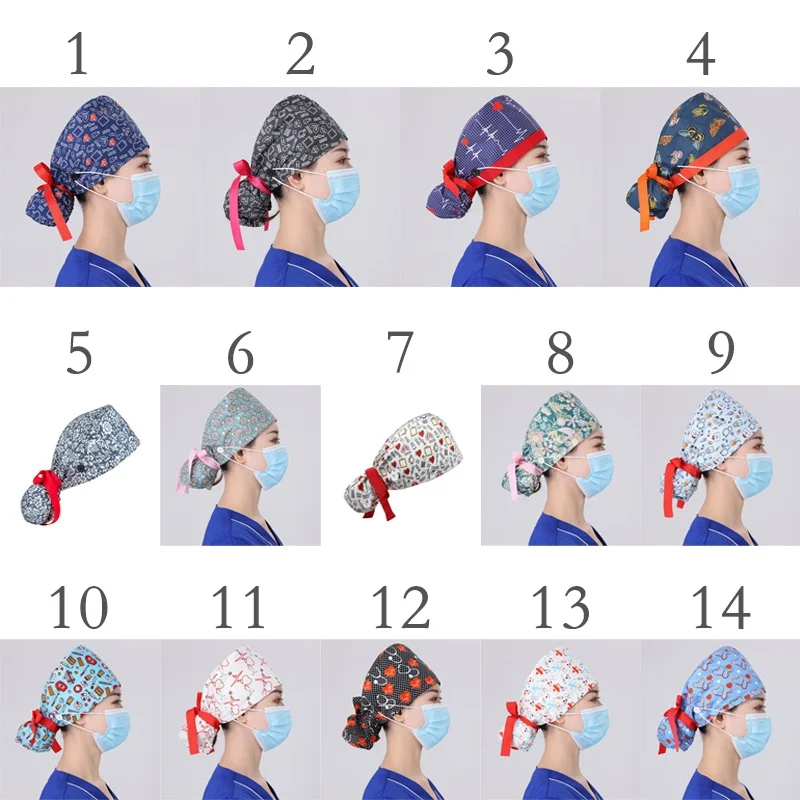 1 2 3 4

5 6 7 8 9

10 11 12 13 14