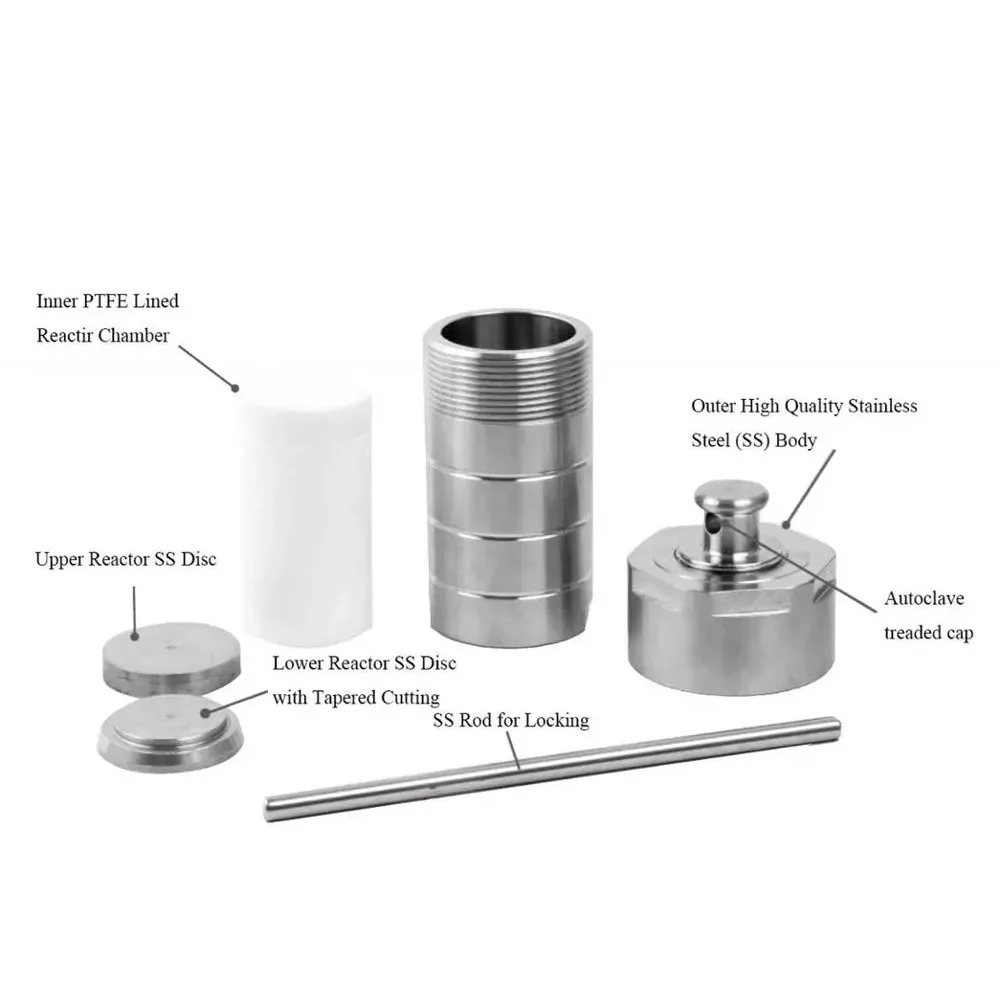 Inner PTFE Lined
Reactir Chamber

Outer High Quality Stainless
Steel (SS) Body

Upper Reactor SS Disc

Autoclave
treaded cap

Lower Reactor SS Disc
with Tapered Cutting

SS Rod for Locking