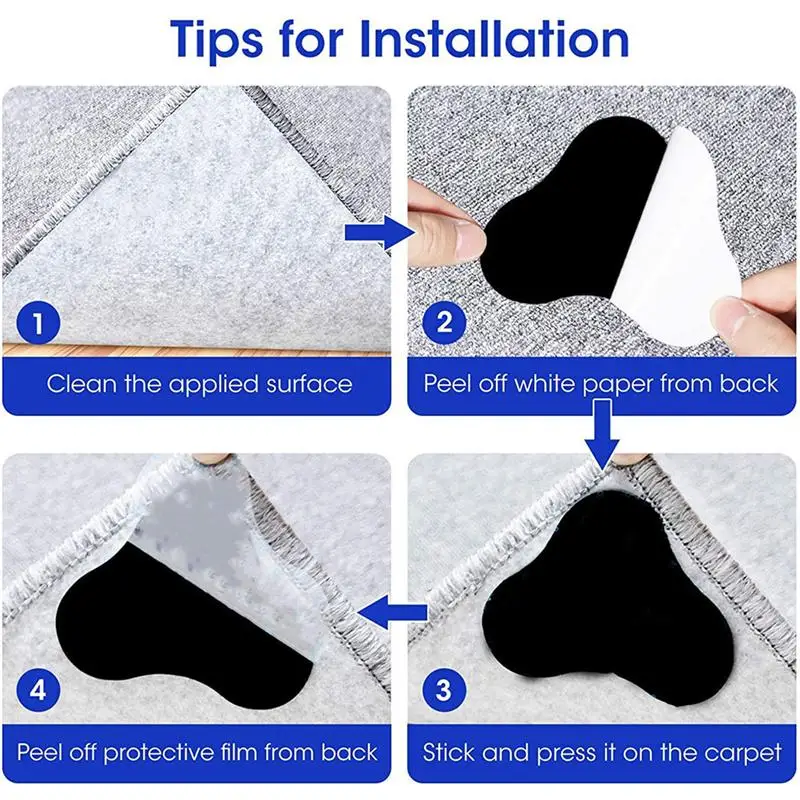 Tips for Installation

1
Clean the applied surface

2
Peel off white paper from back

3
Stick and press it on the carpet

4
Peel off protective film from back