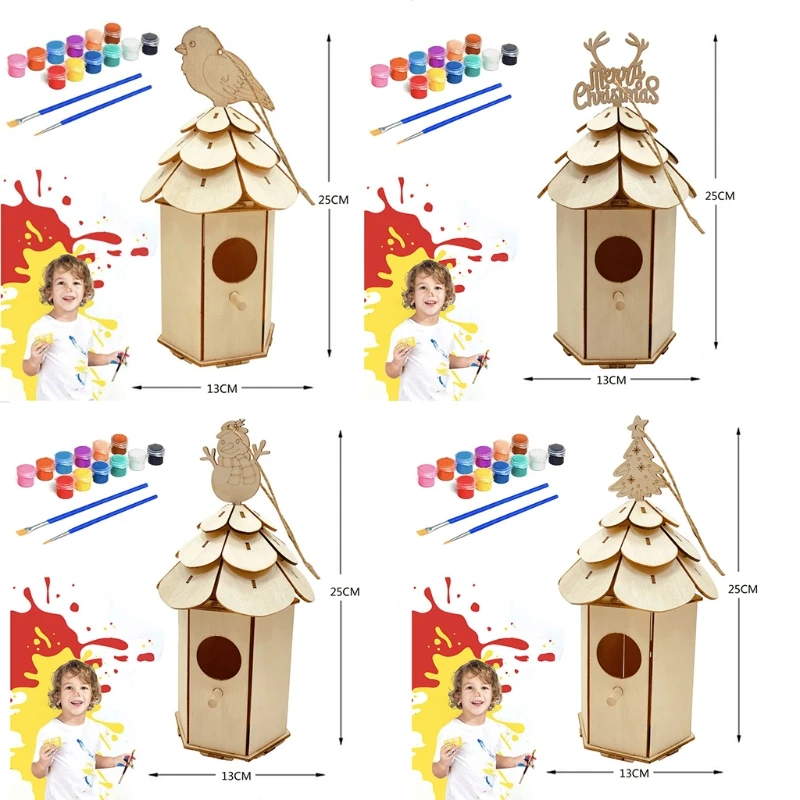 25CM

13CM

Merry Christmas

25CM

13CM

25CM

13CM

25CM

13CM