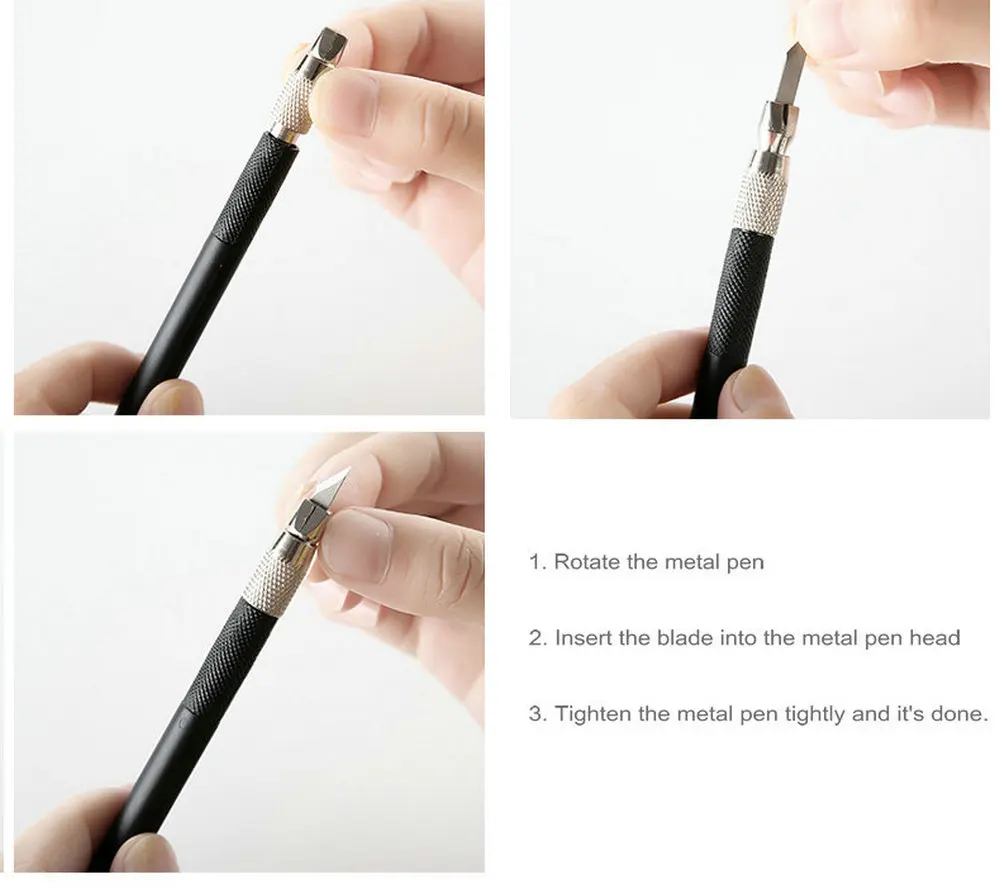 1. Rotate the metal pen

2. Insert the blade into the metal pen head

3. Tighten the metal pen tightly and it's done.