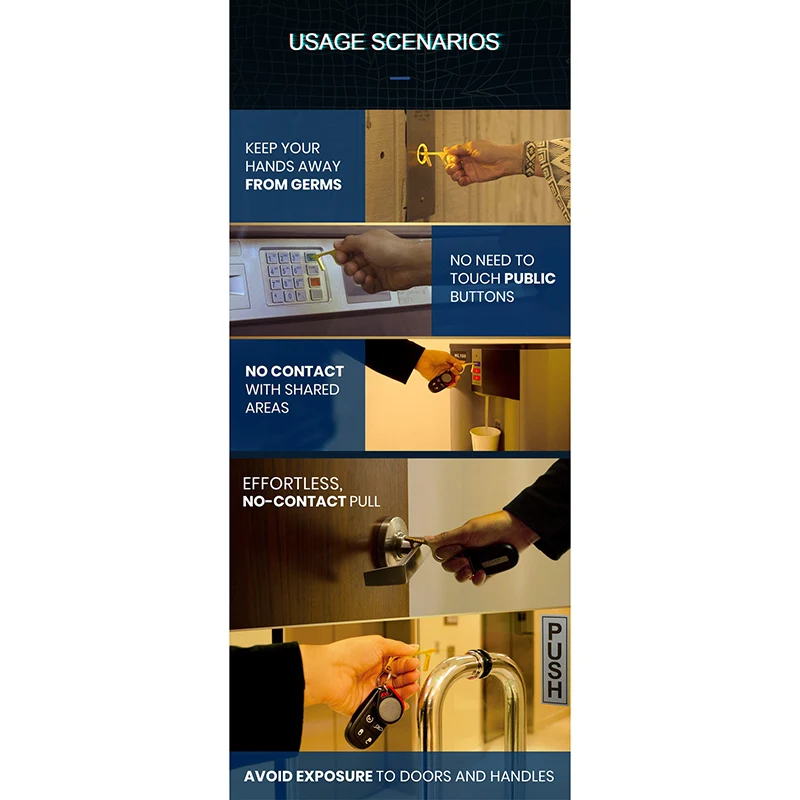 USAGE SCENARIOS

KEEP YOUR HANDS AWAY FROM GERMS

NO NEED TO TOUCH PUBLIC BUTTONS

NO CONTACT WITH SHARED AREAS

EFFORTLESS, NO-CONTACT PULL

PUSH

AVOID EXPOSURE TO DOORS AND HANDLES