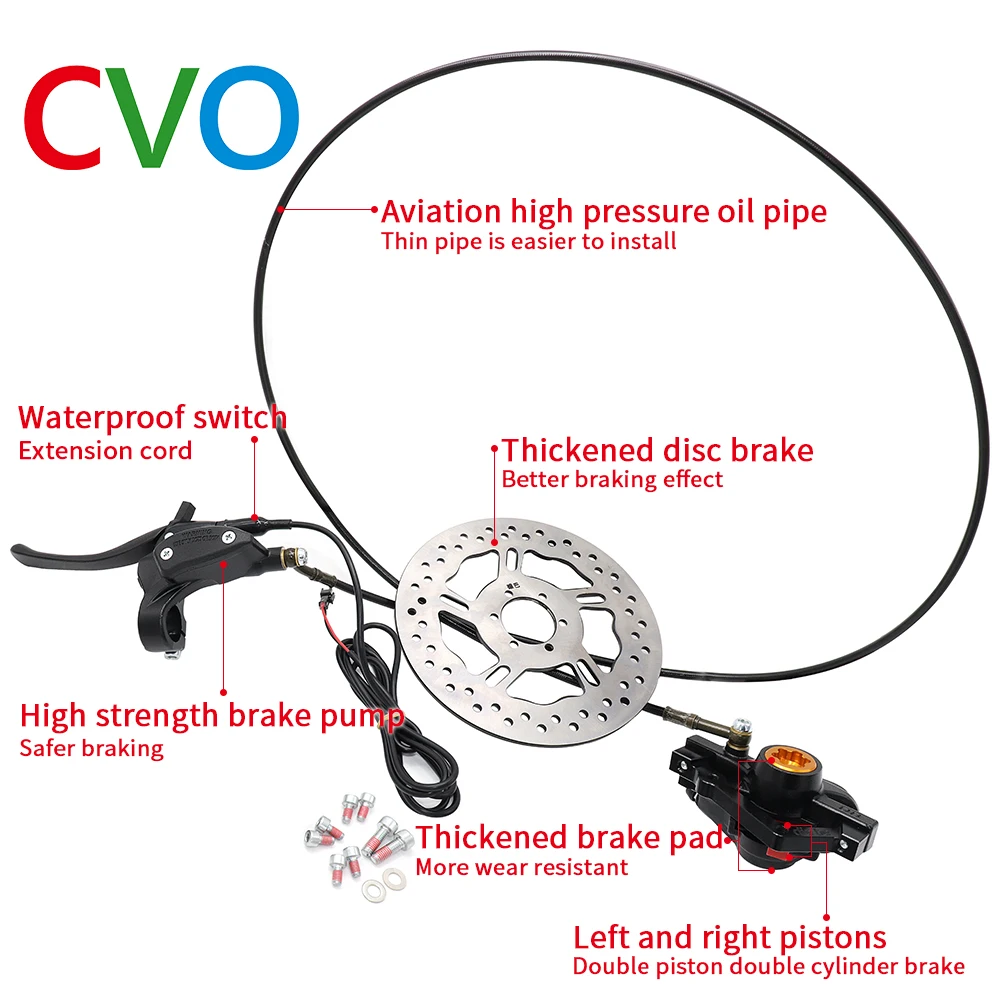 CVO

Aviation high pressure oil pipe
Thin pipe is easier to install

Waterproof switch
Extension cord

Thickened disc brake
Better braking effect

High strength brake pump
Safer braking

Thickened brake pad
More wear resistant

Left and right pistons
Double piston double cylinder brake