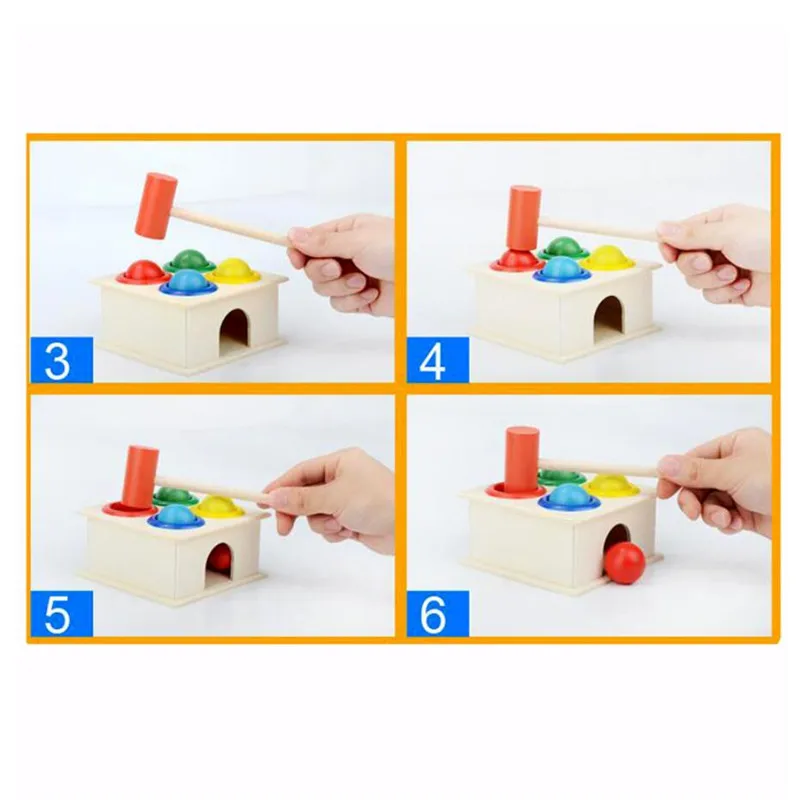 3

4

5

6