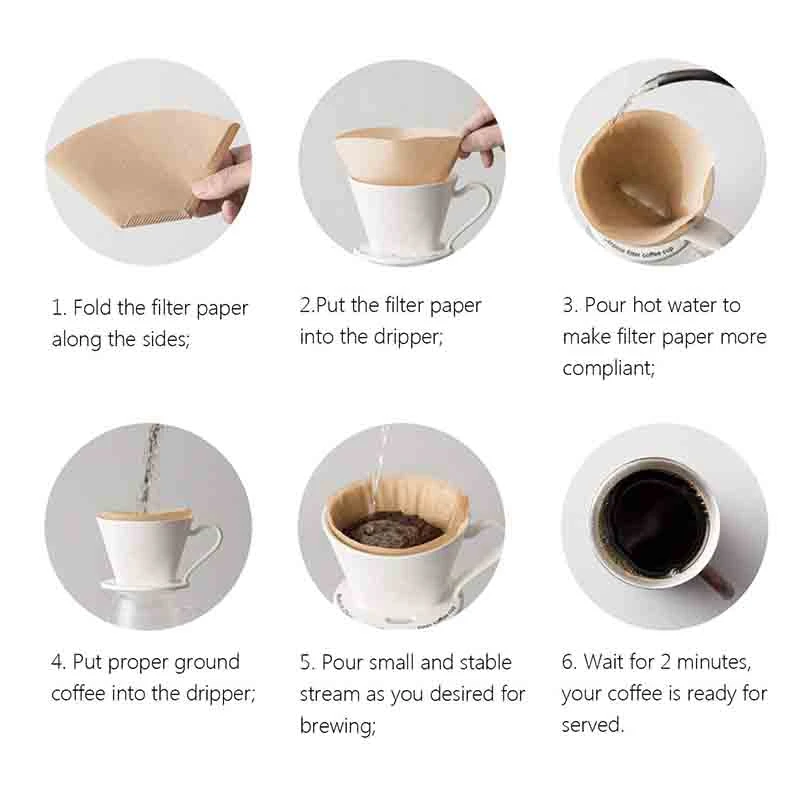 1. Fold the filter paper along the sides;

2.Put the filter paper into the dripper;

3. Pour hot water to make filter paper more compliant;

4. Put proper ground coffee into the dripper;

5. Pour small and stable stream as you desired for brewing;

6. Wait for 2 minutes, your coffee is ready for served.