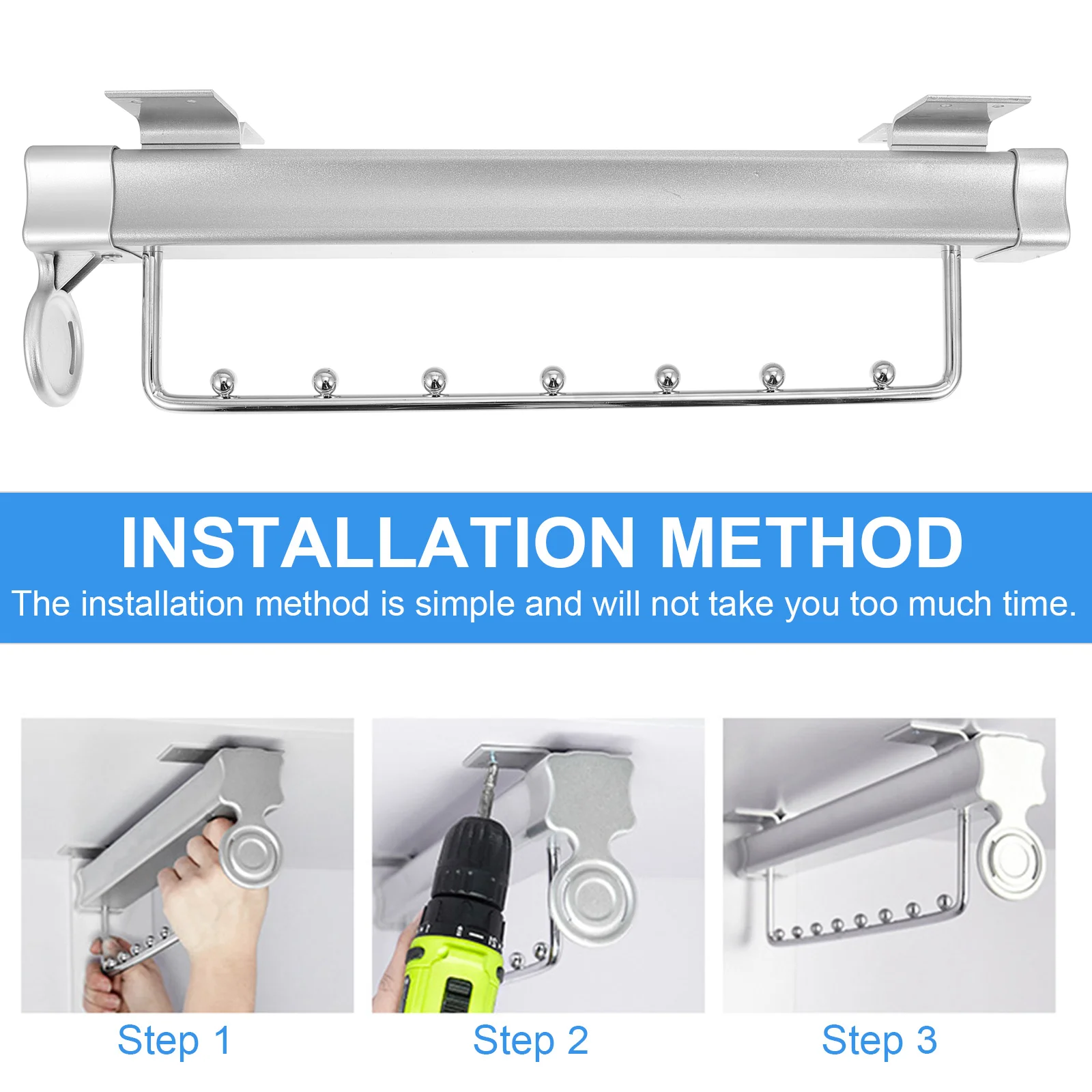 INSTALLATION METHOD
The installation method is simple and will not take you too much time.

Step 1

Step 2

Step 3